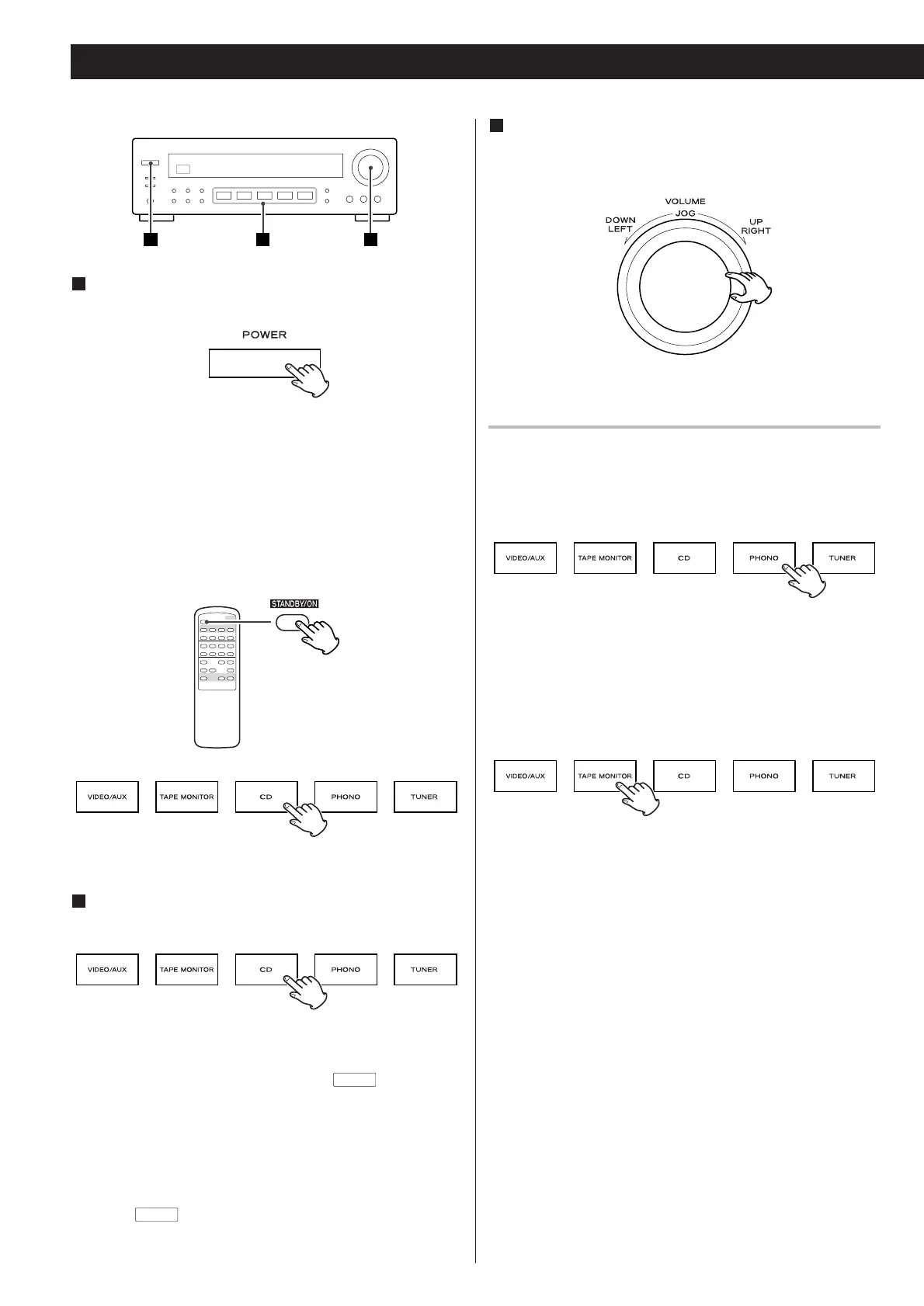 POWER

STANDBY/ON

VIDEO/AUX

TAPE MONITOR

CD

PHONO

TUNER

VIDEO/AUX

TAPE MONITOR

CD

PHONO

TUNER

VOLUME

JOG

DOWN LEFT

UP RIGHT

VIDEO/AUX

TAPE MONITOR

CD

PHONO

TUNER

VIDEO/AUX

TAPE MONITOR

CD

PHONO

TUNER