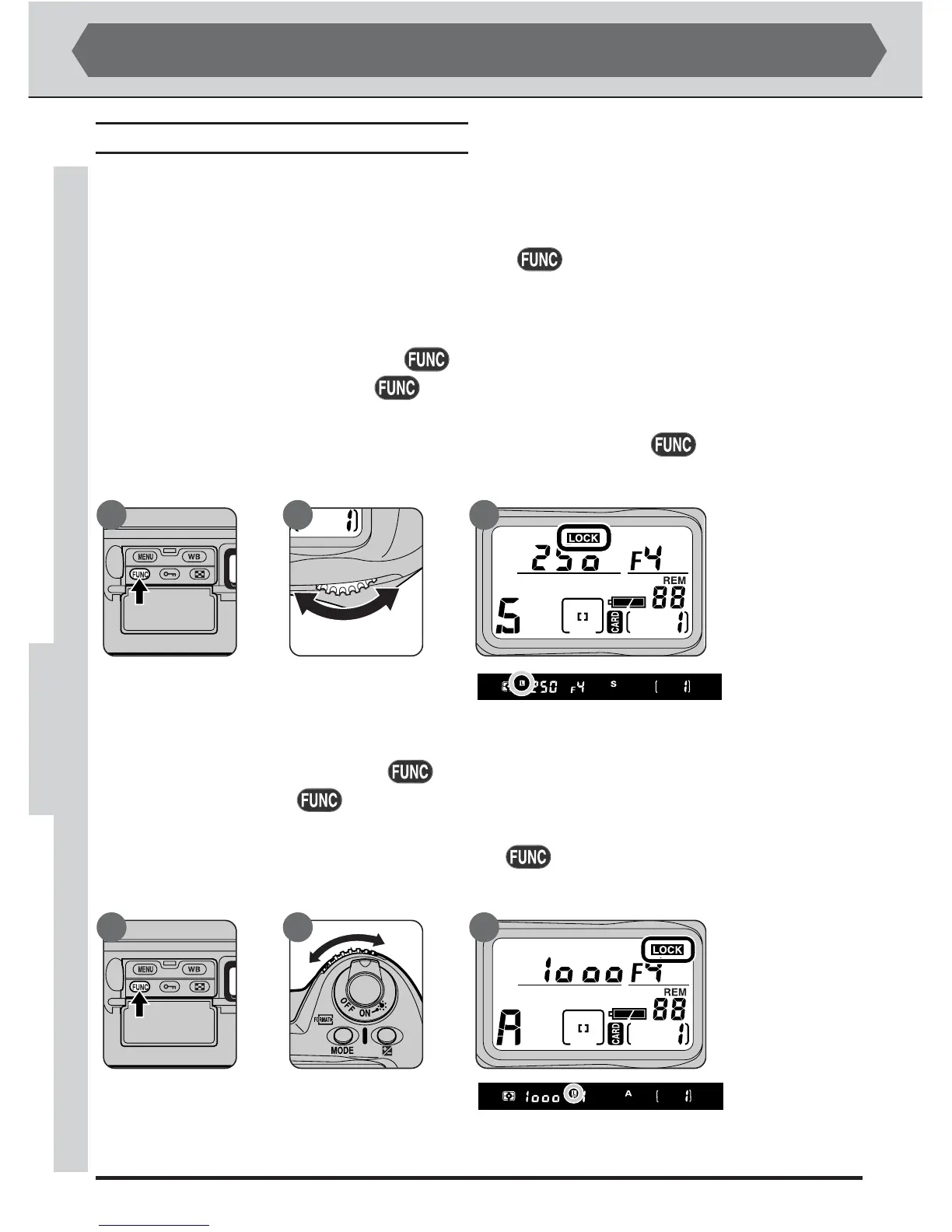 FUNC

FUNC

FUNC

FUNC

MENU WB
FUNC

LOCK
250 F4
REM
88
S
CARD
1

250 F4 S 1

FUNC

FUNC

FUNC

MENU WB
FUNC

OFF ON
FORMAT
MODE

LOCK
1000 F4
REM
88
A
CARD
1

1000 A 1