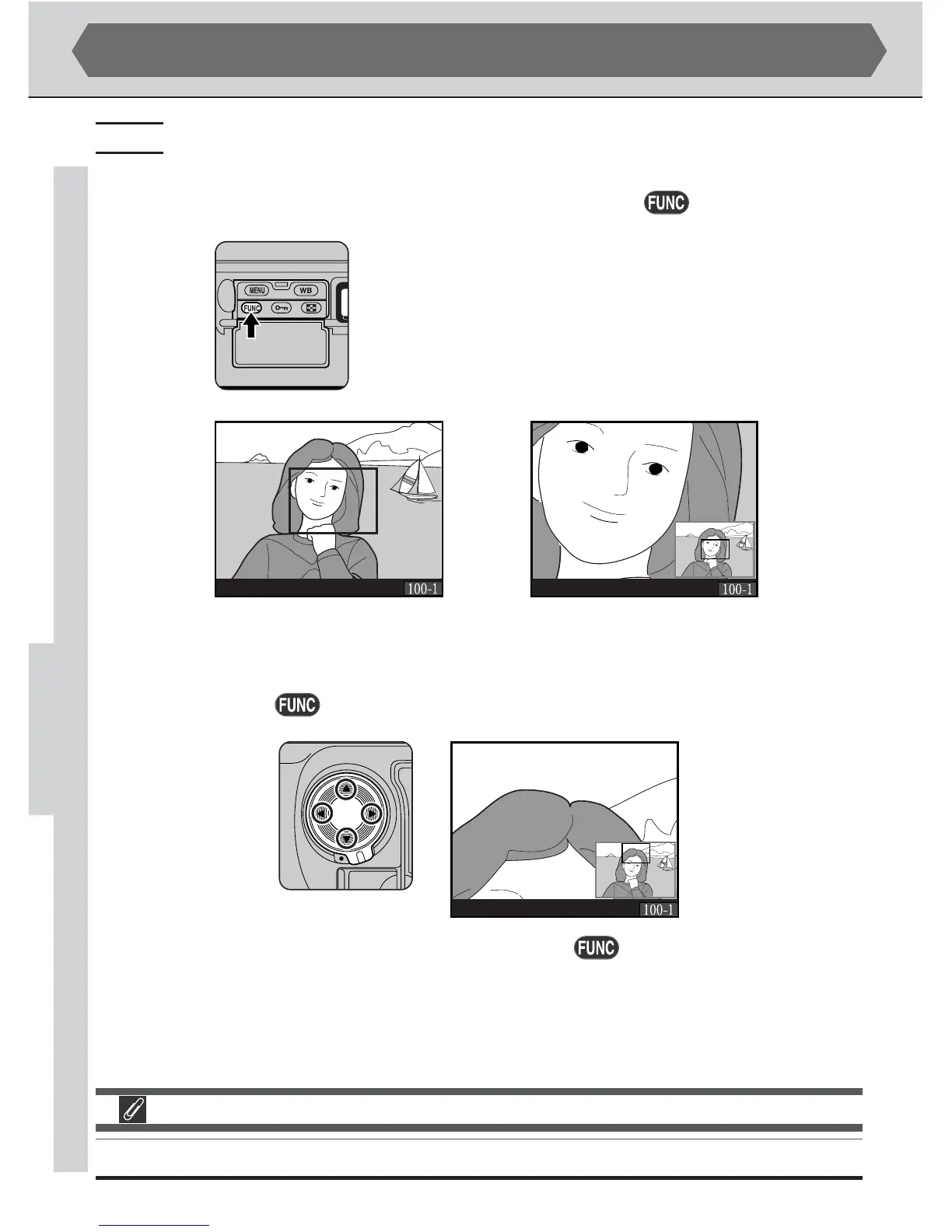 FUNC

MENU WB
FUNC

100-1

100-1

FUNC

100-1

FUNC