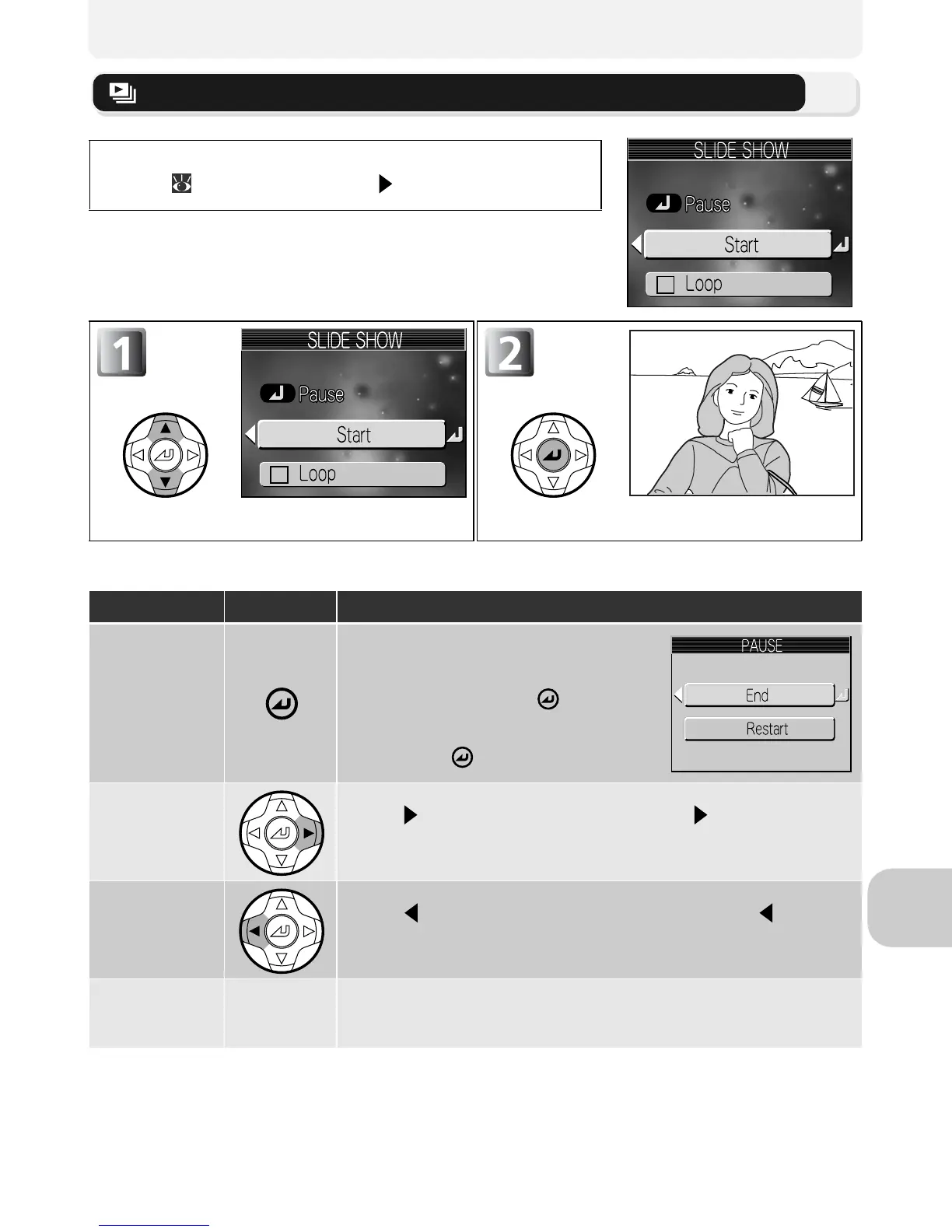 SLIDE SHOW

Pause

Start

Loop

1

SLIDE SHOW

Pause

Start

Loop

2

PAUSE

End

Restart