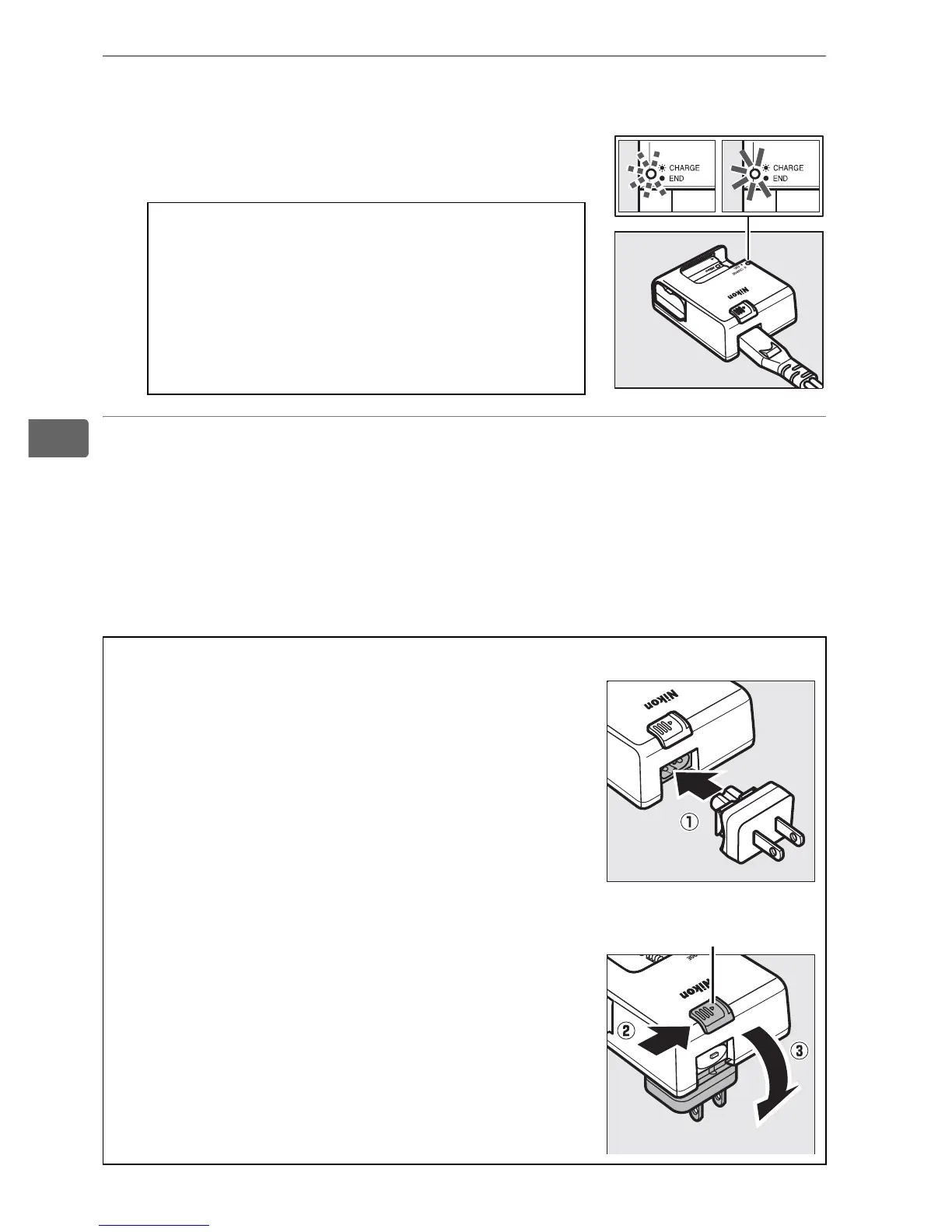 CHARGE
END

CHARGE
END

Nikon

Nikon

①

Nikon

②

③