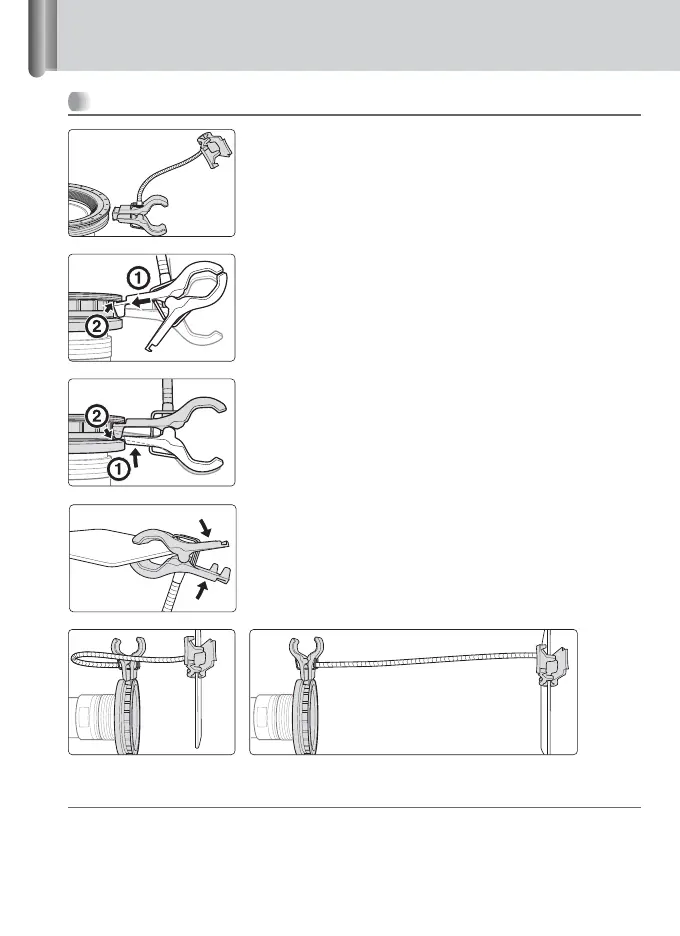 ①
②
②
①