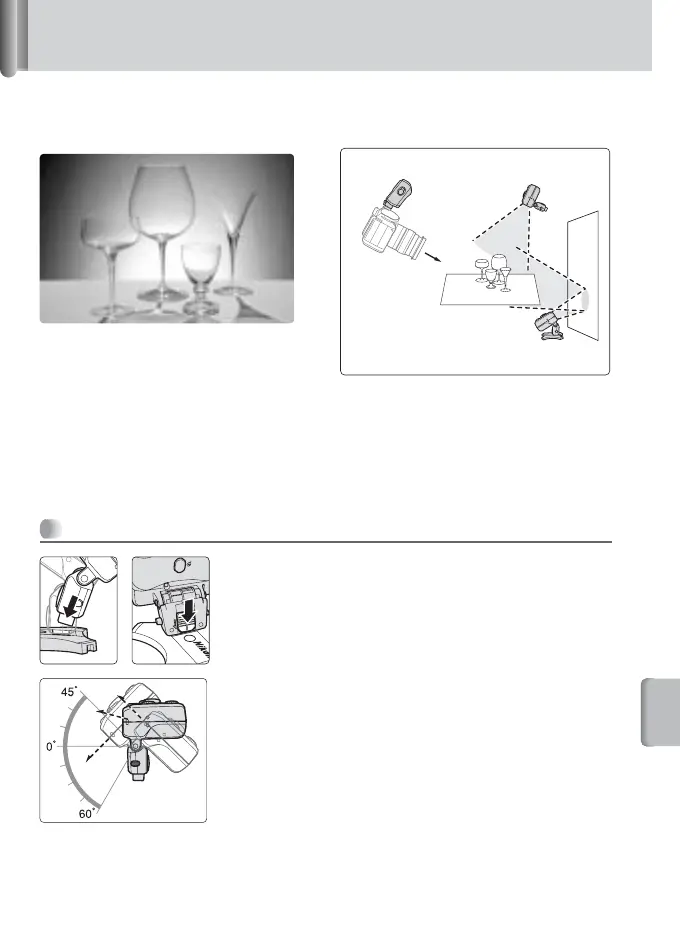 45°

0°

60°