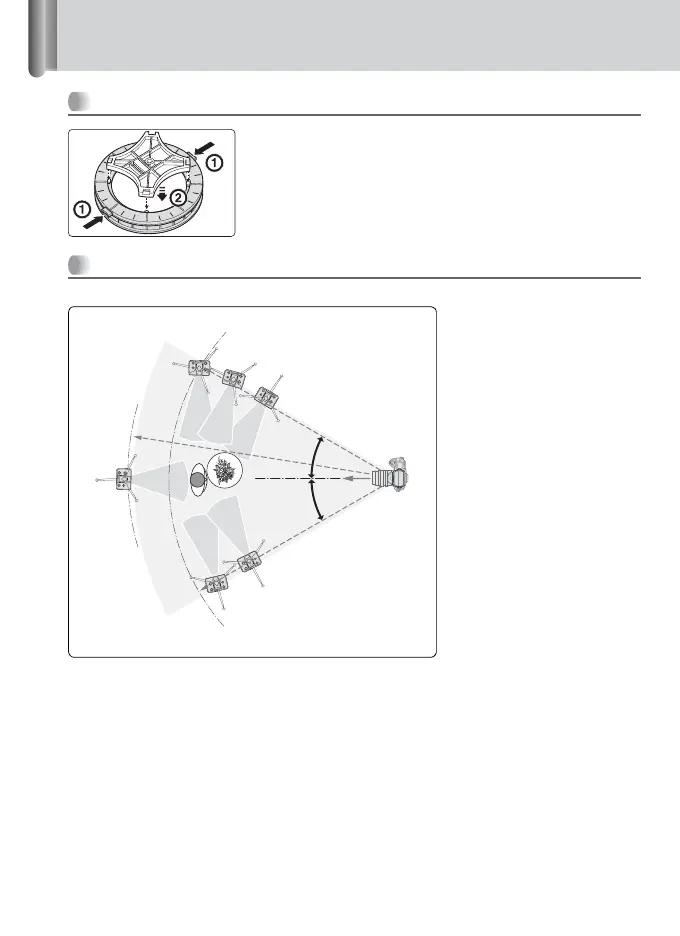 1
2
1