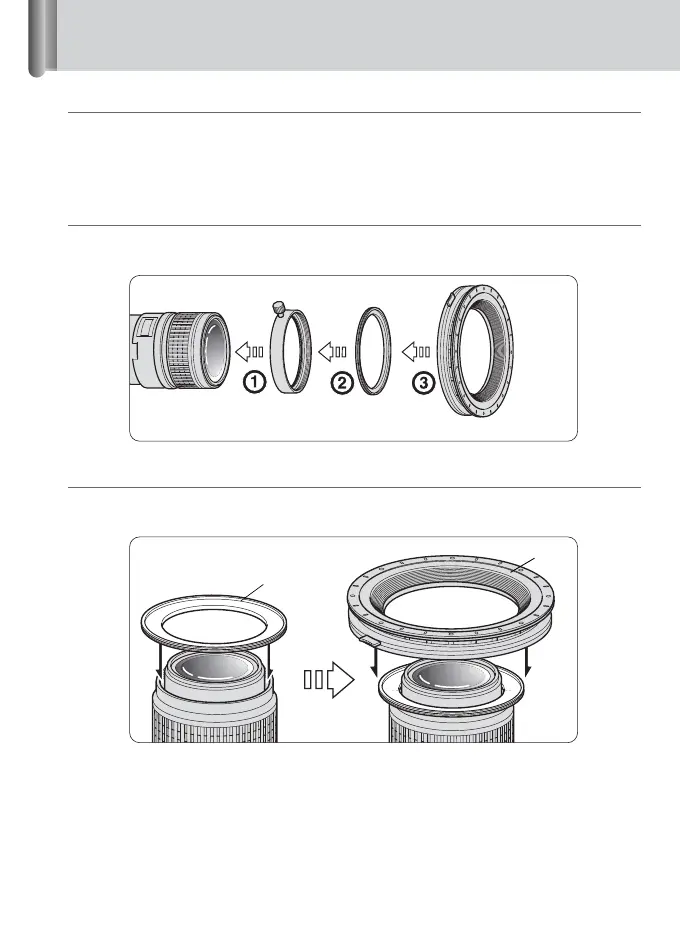 ①
②
③