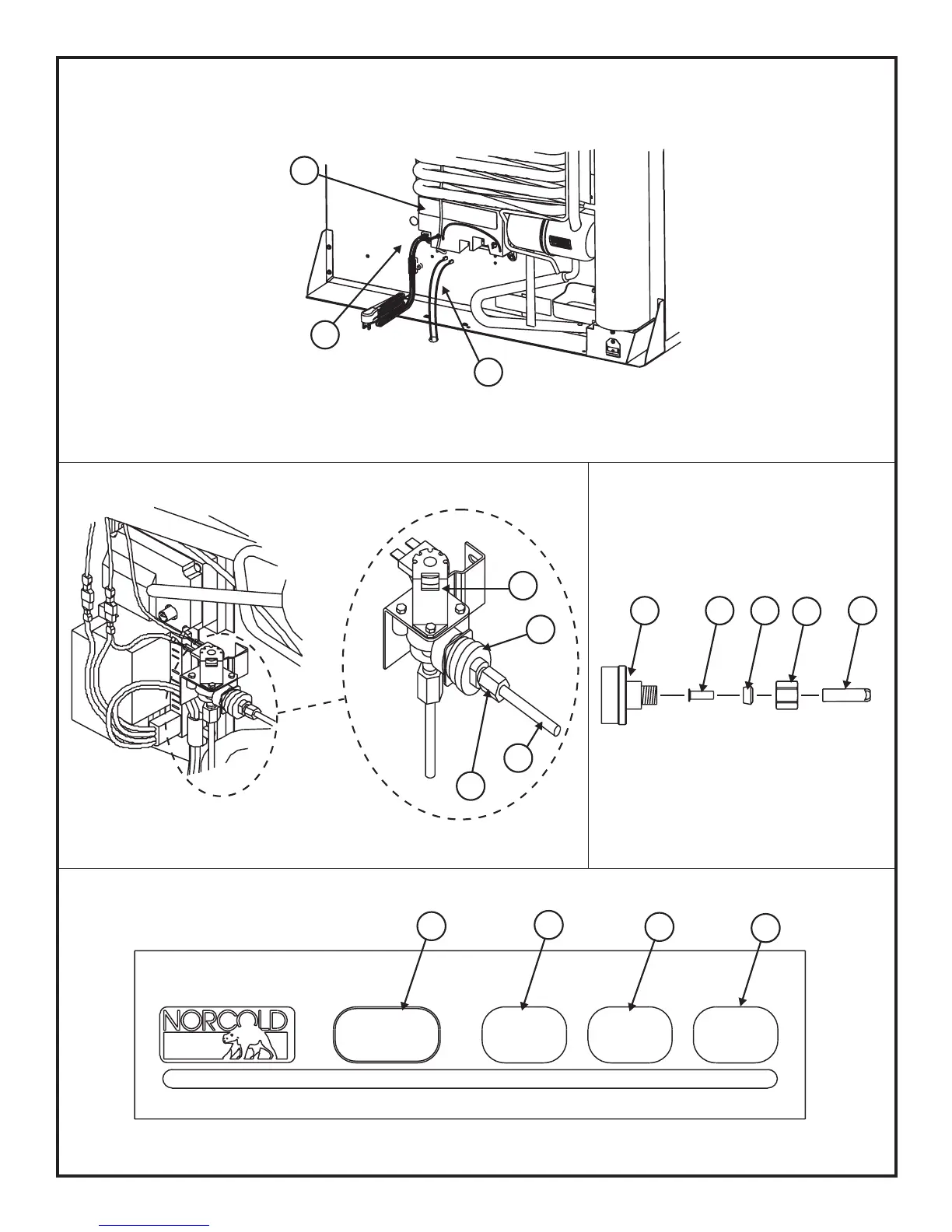 NORCOLD