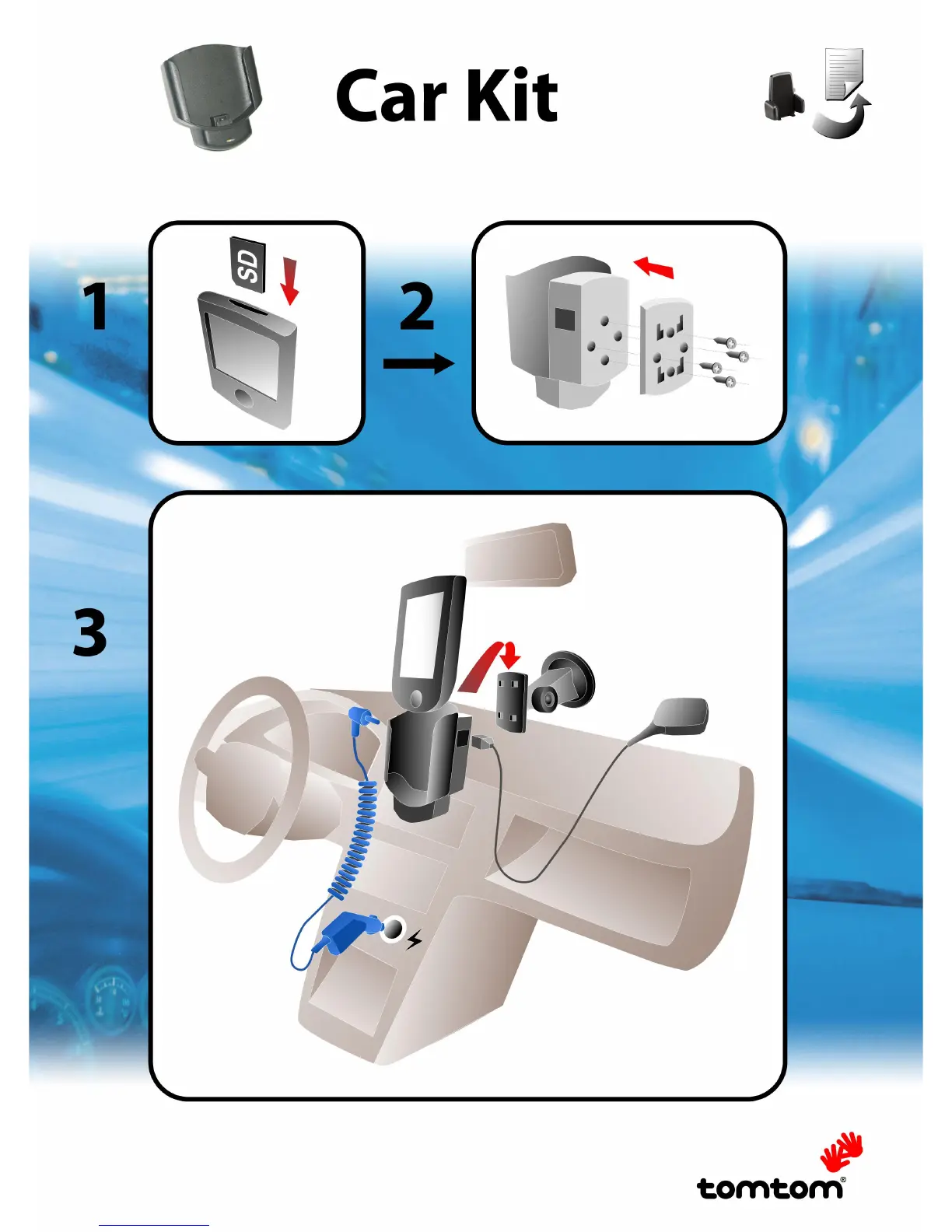 Car Kit

1

SD

2

3

tomtom®