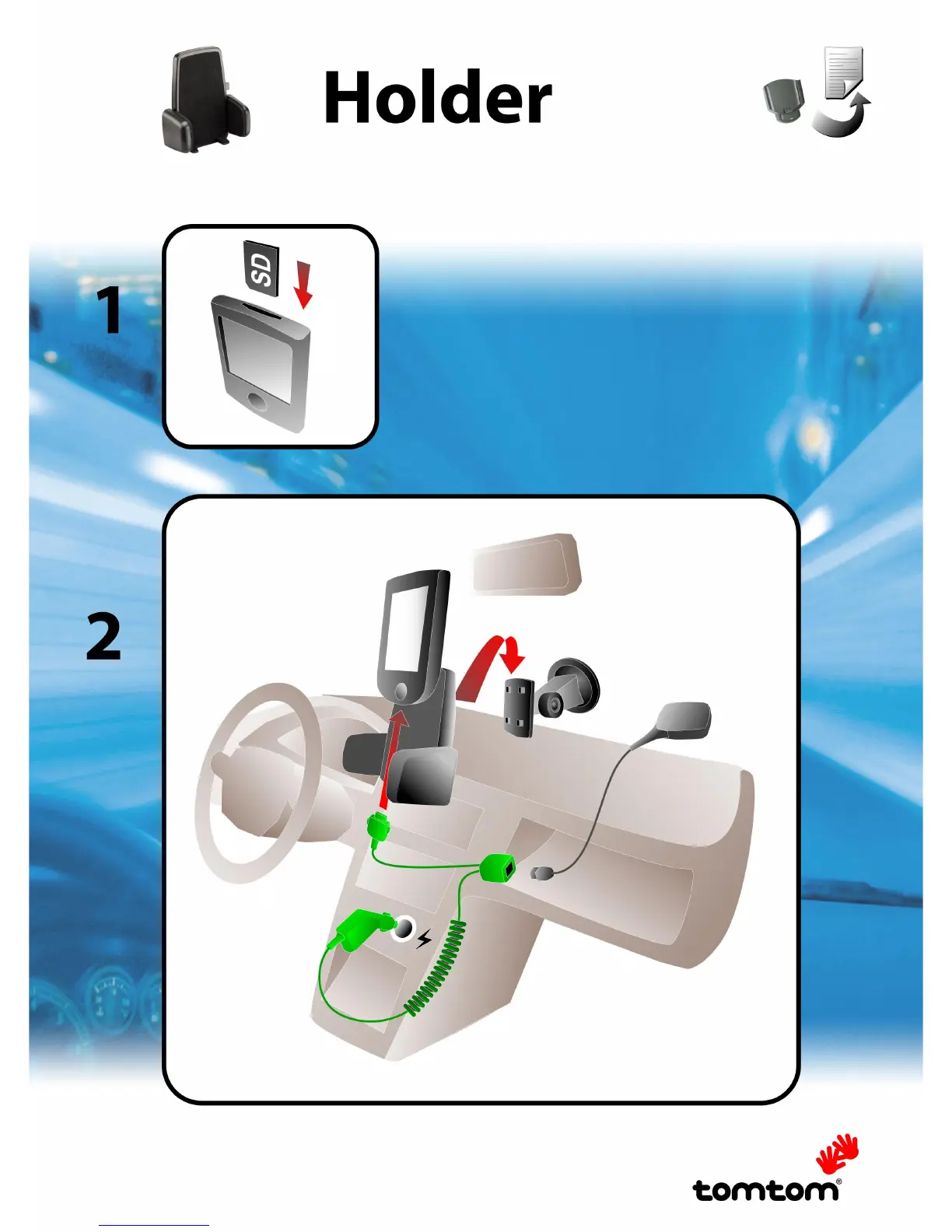 Holder

1

SD

2

tomtom®