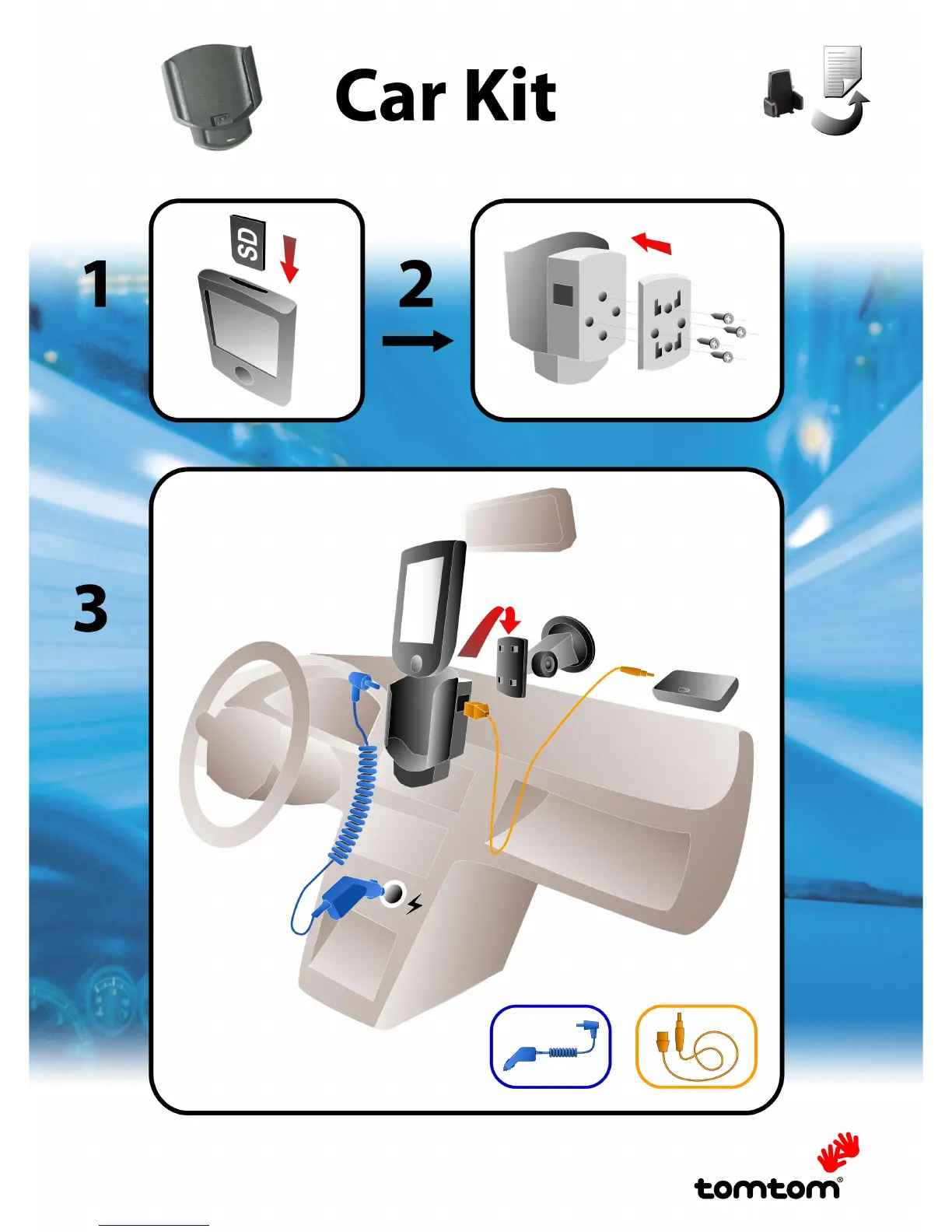 Car Kit

1

SD

2

3

tomtom®