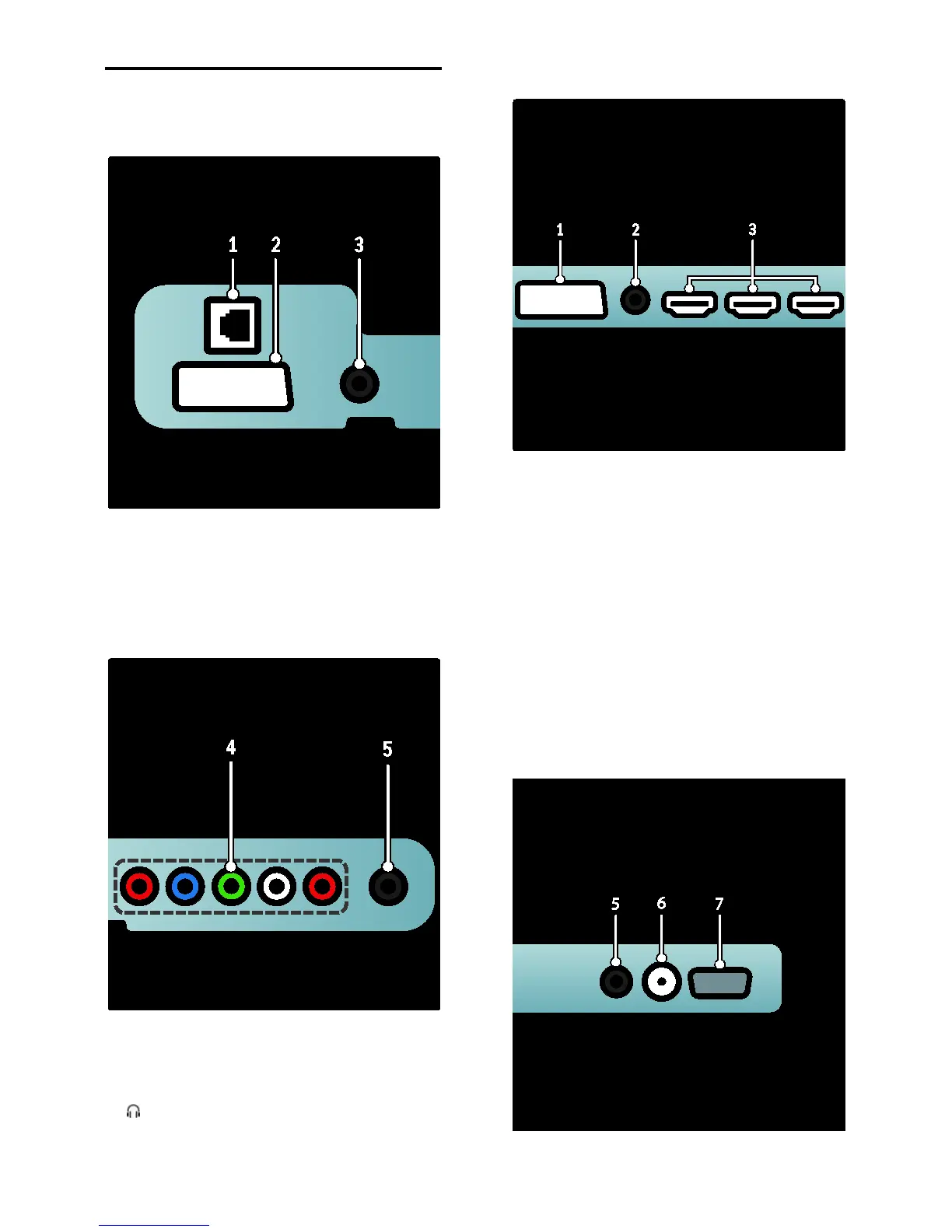 1 2 3

4 5

1 2 3

5 6 7