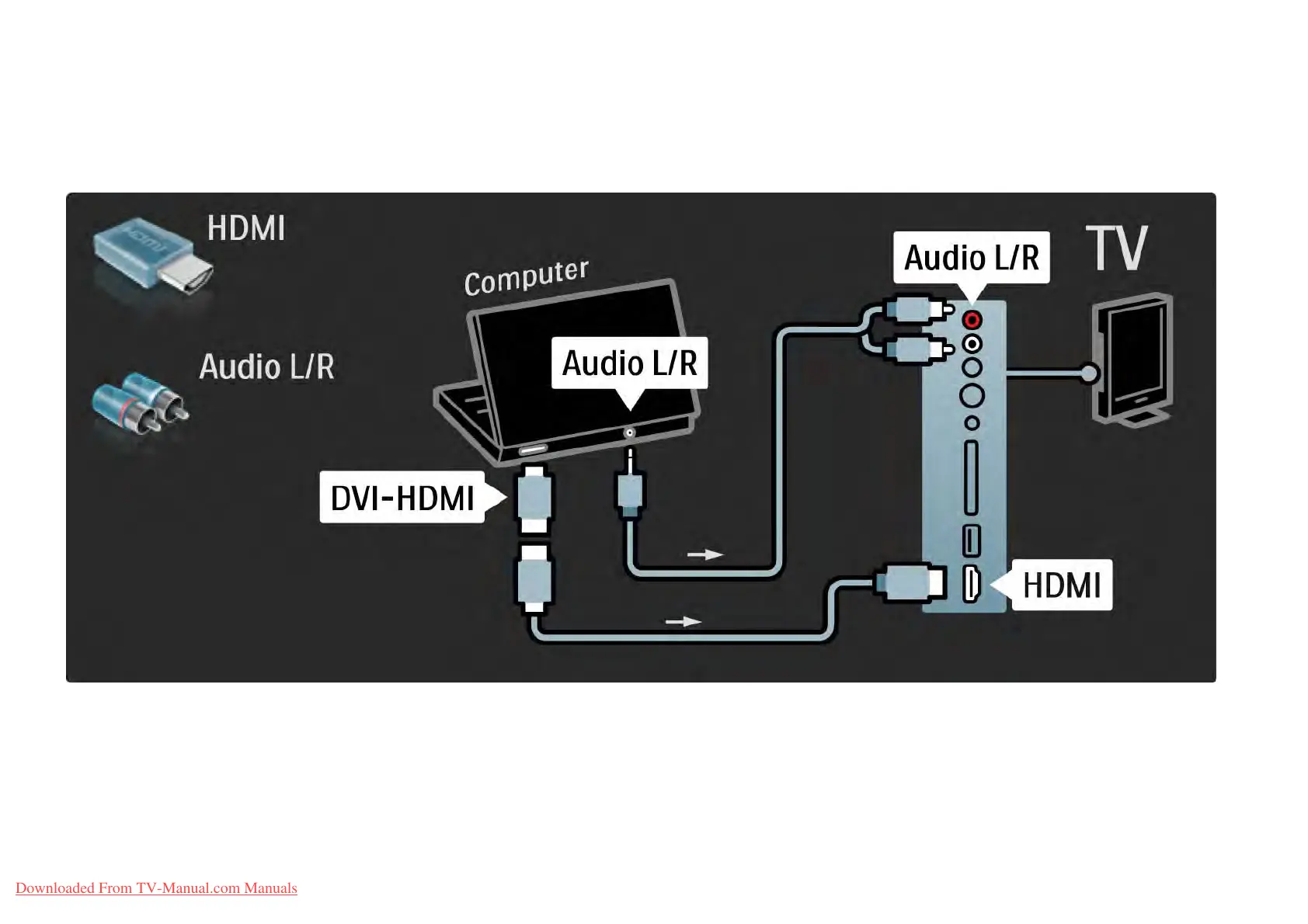 HDMI

Audio L/R

Computer

Audio L/R

DVI-HDMI

Audio L/R

TV

HDMI

Downloaded From TV-Manual.com Manuals