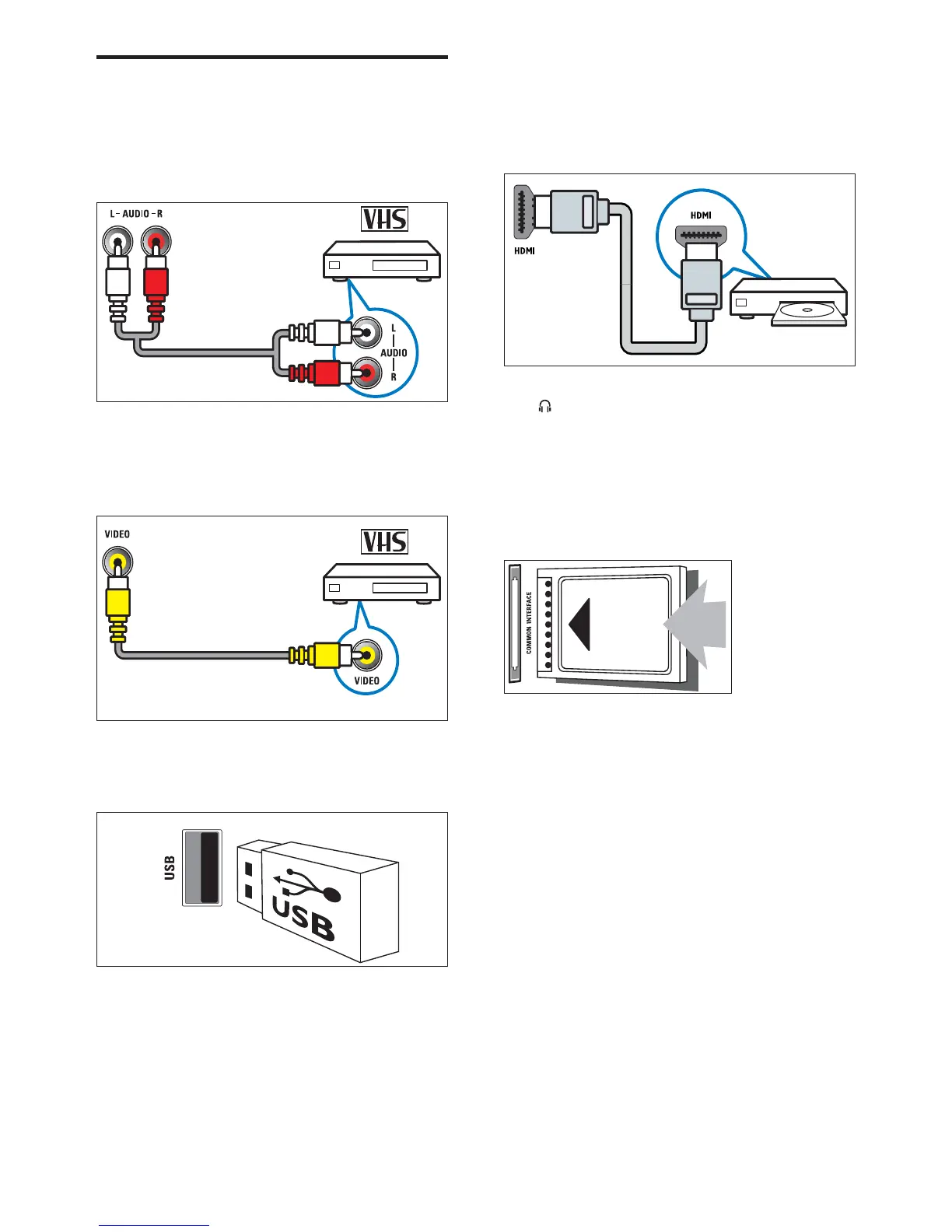 L - AUDIO - R

VHS

L

AUDIO

R

VIDEO

VHS

VIDEO

USB

USB

HDMI

HDMI

COMMON INTERFACE