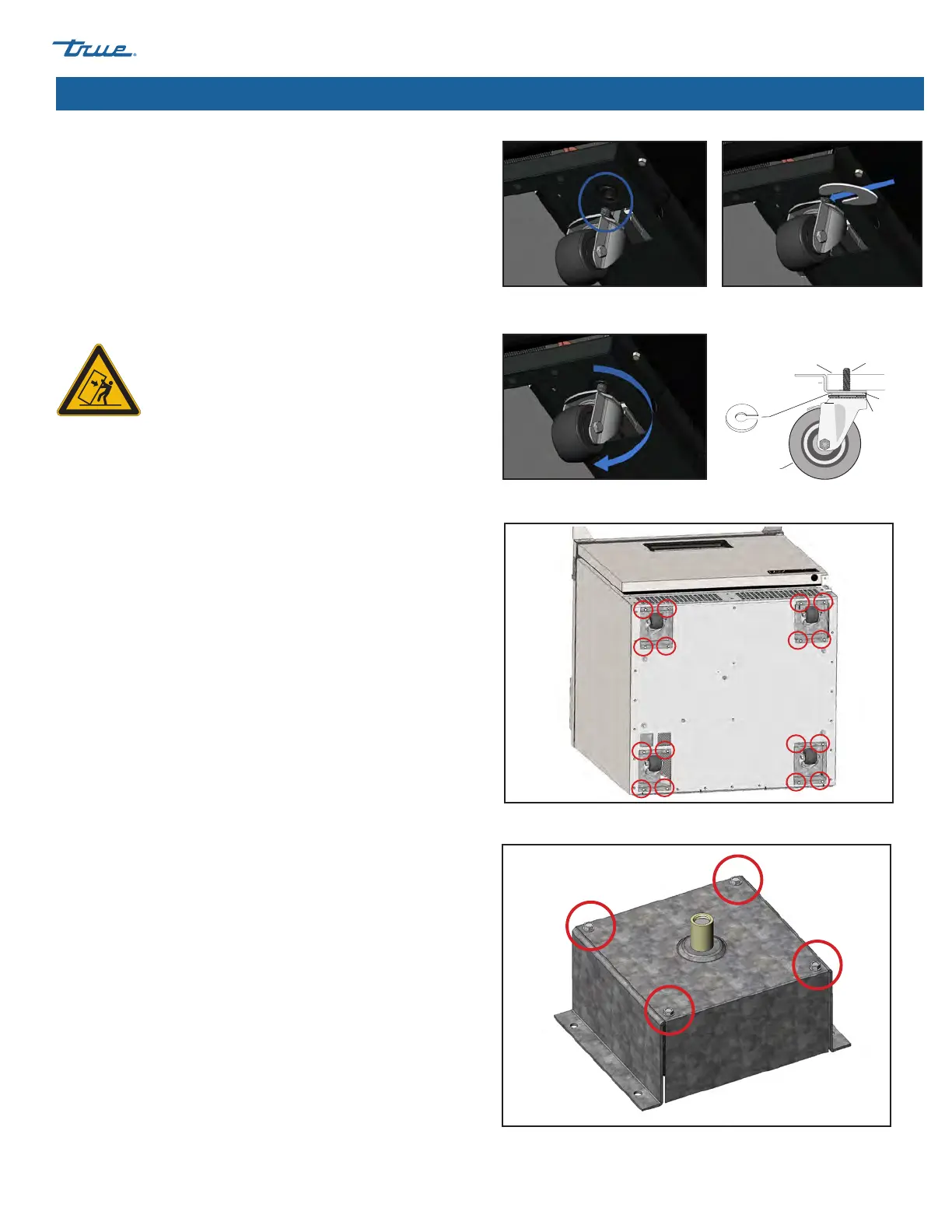 True®