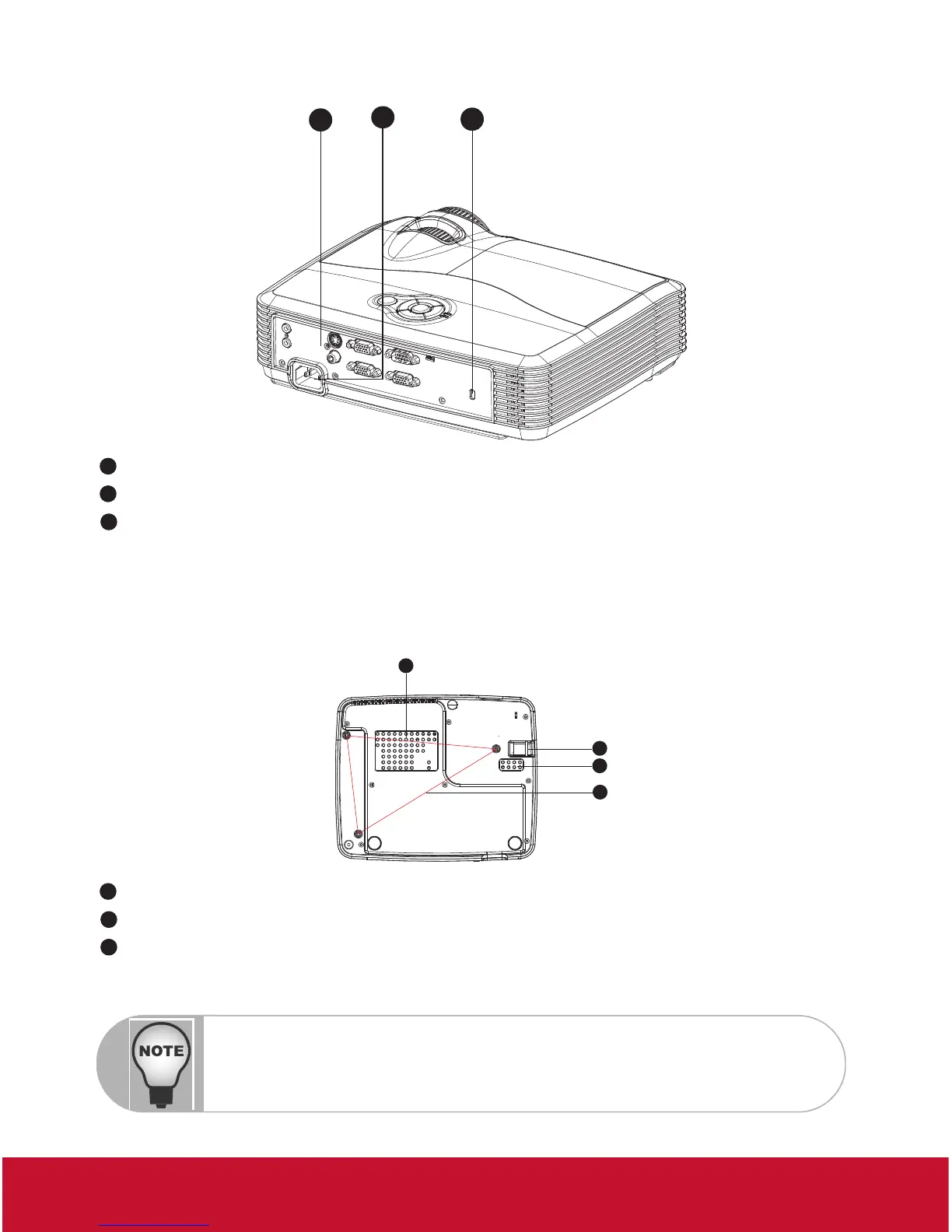 NOTE