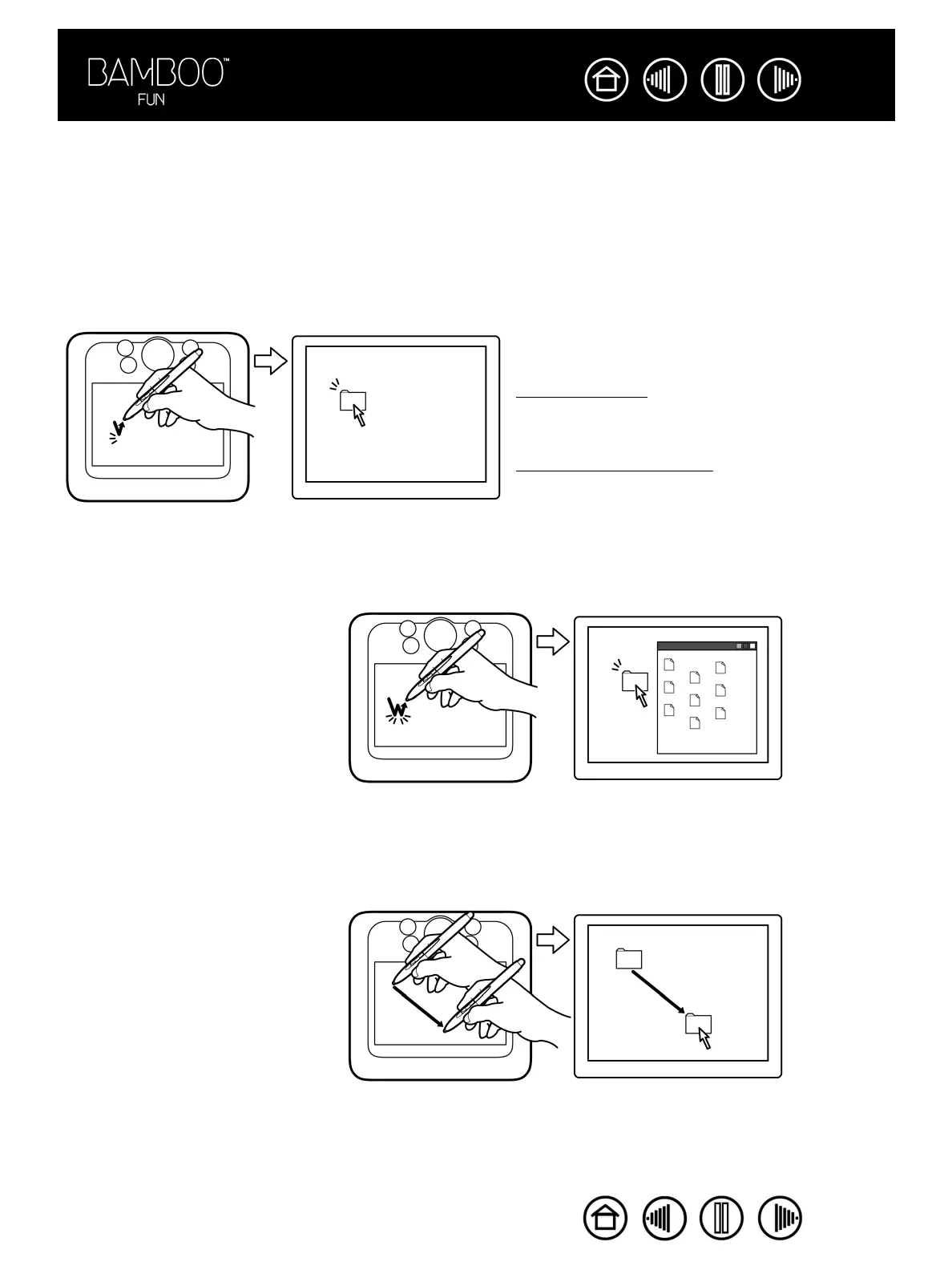 BAMBOO™
FUN