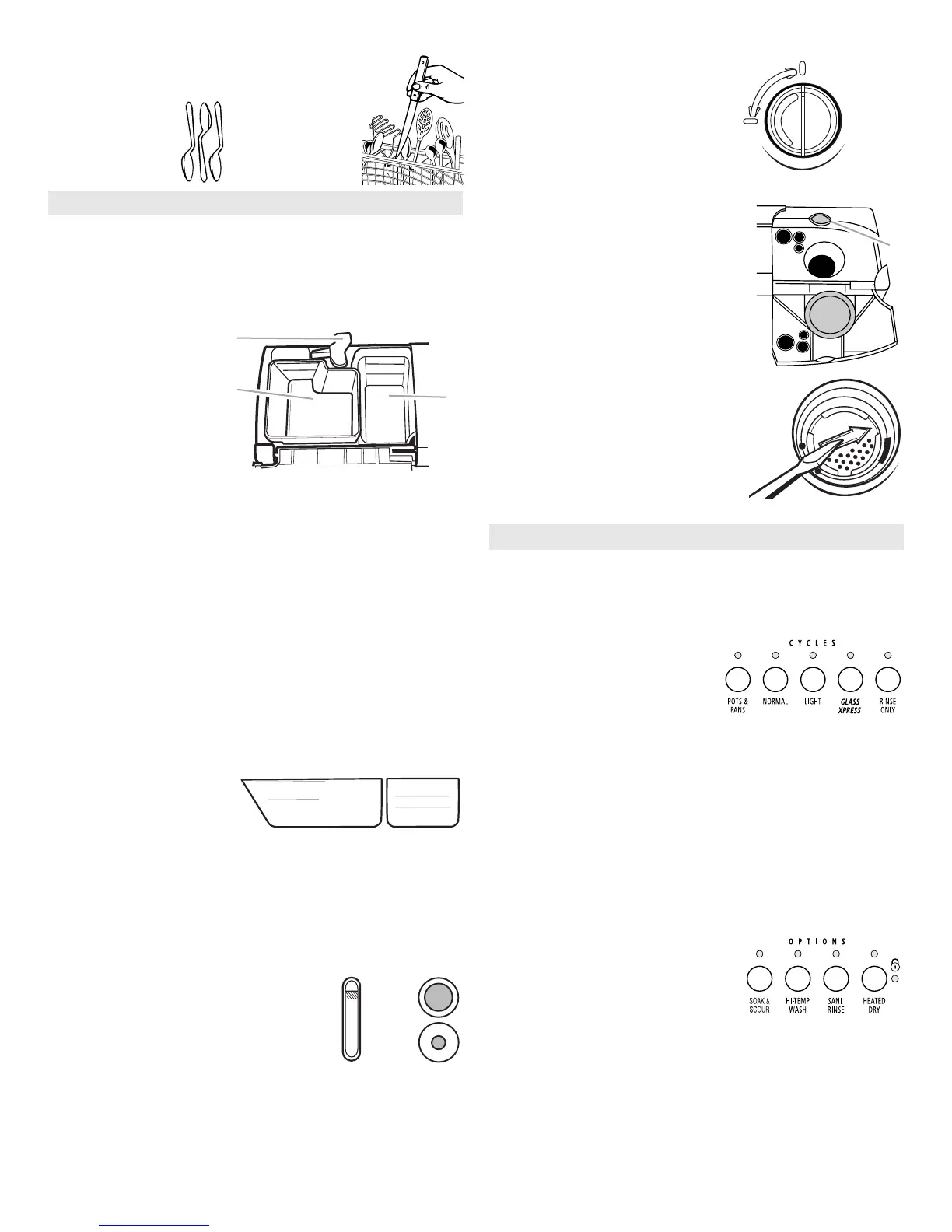 CYCLES

POTS & PANS

NORMAL

LIGHT

GLASS XPRESS

RINSE ONLY

OPTIONS

SOAK & SCOUR

HI-TEMP WASH

SANI RINSE

HEATED DRY