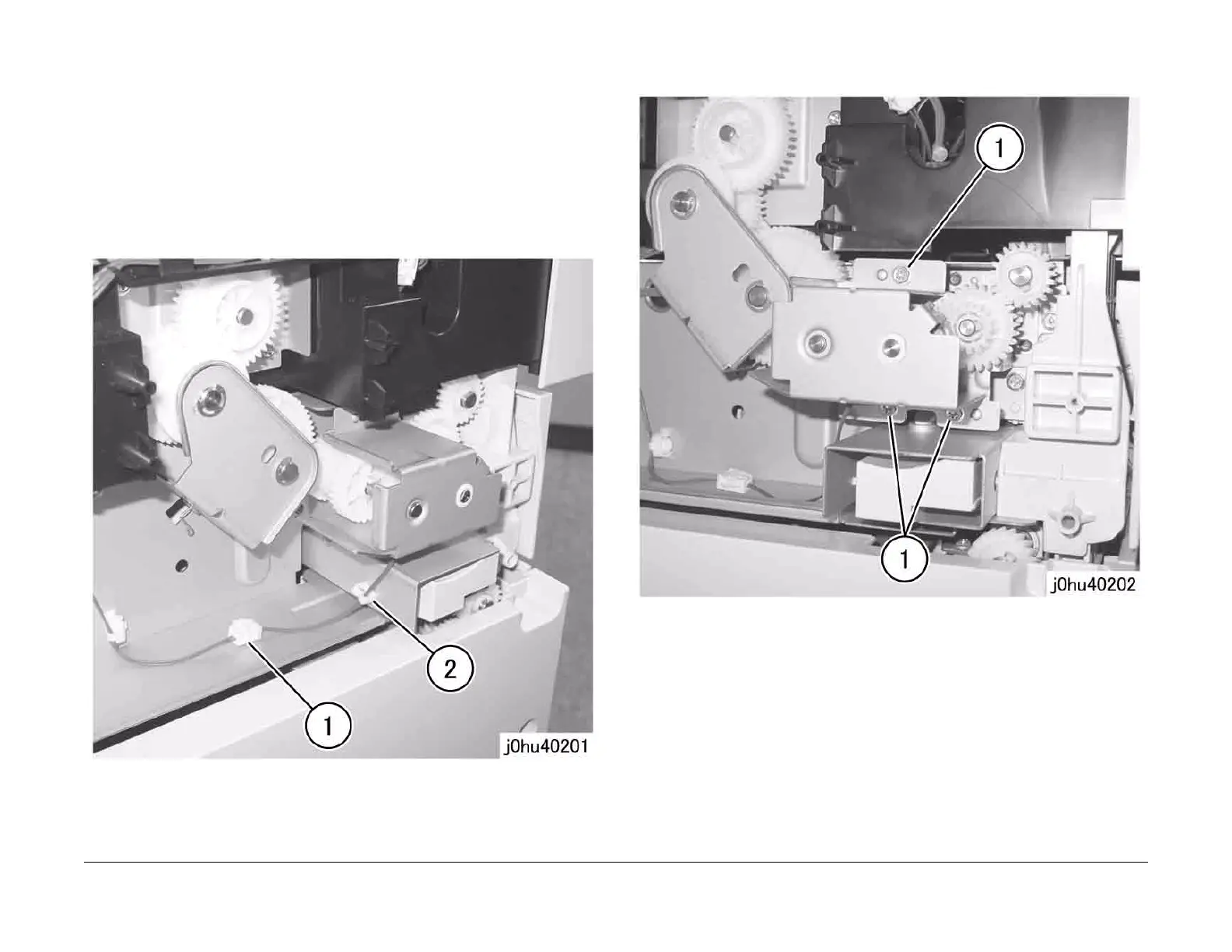 2

1

j0hu40201

1

1

j0hu40202