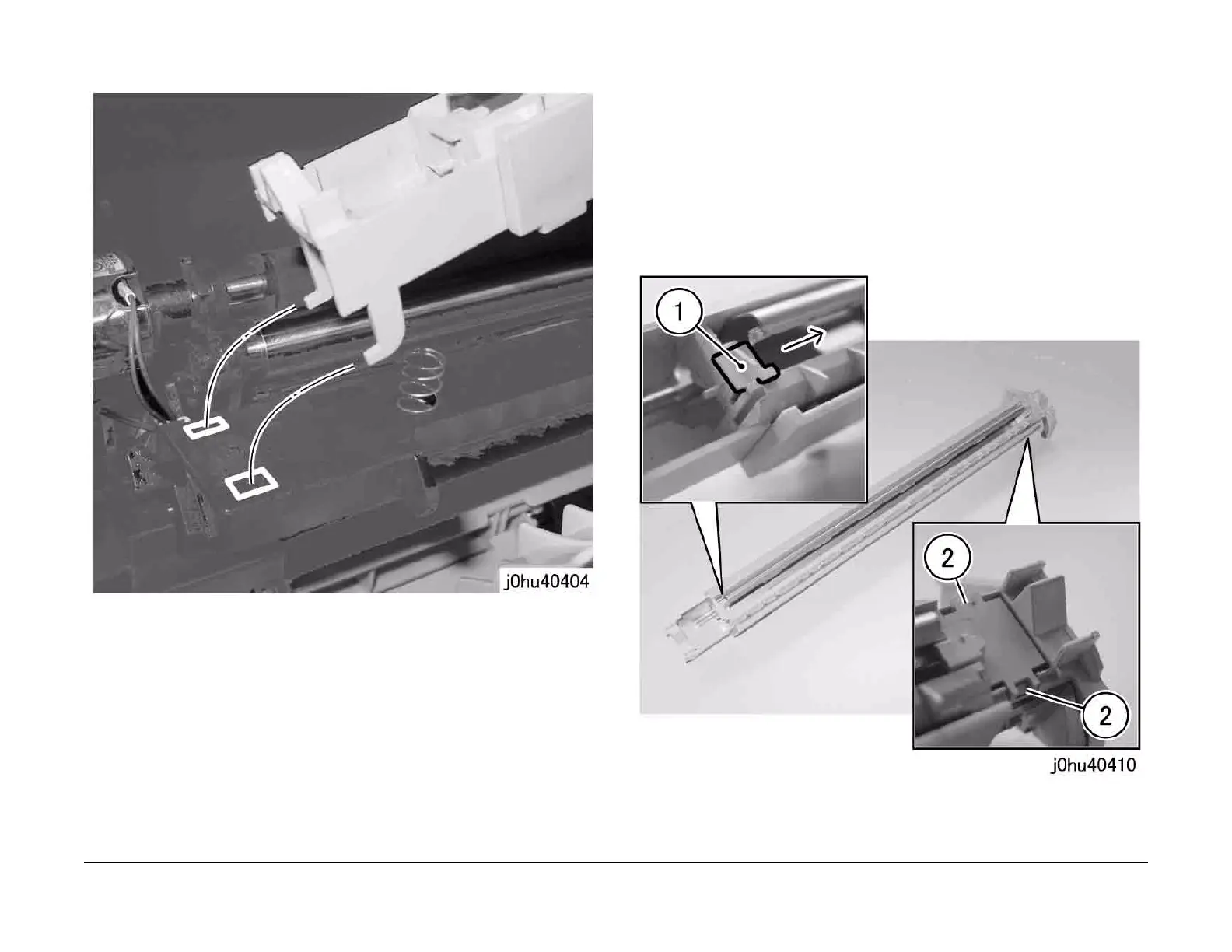 j0hu40404

1

2

2

j0hu40410