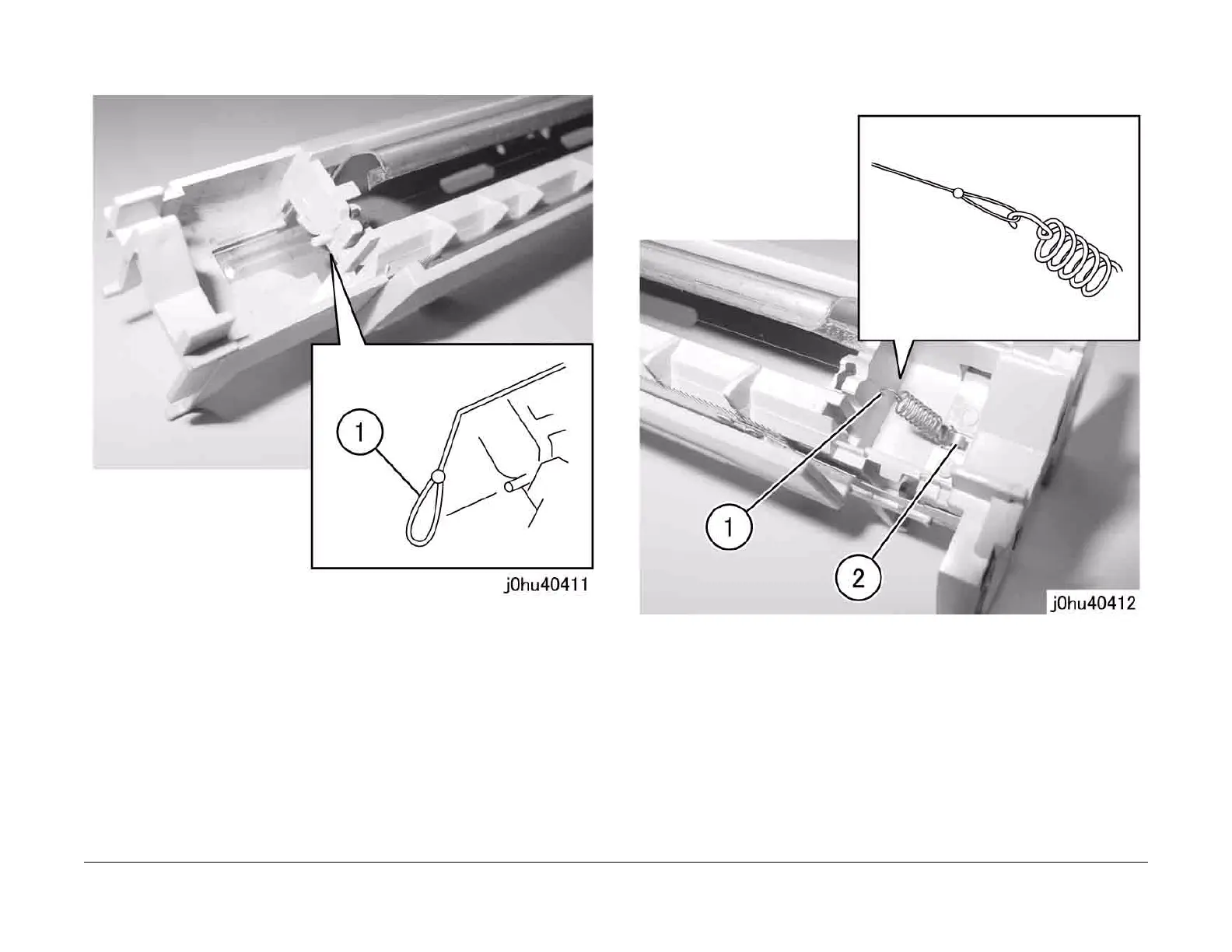 1

j0hu40411

1

2

j0hu40412