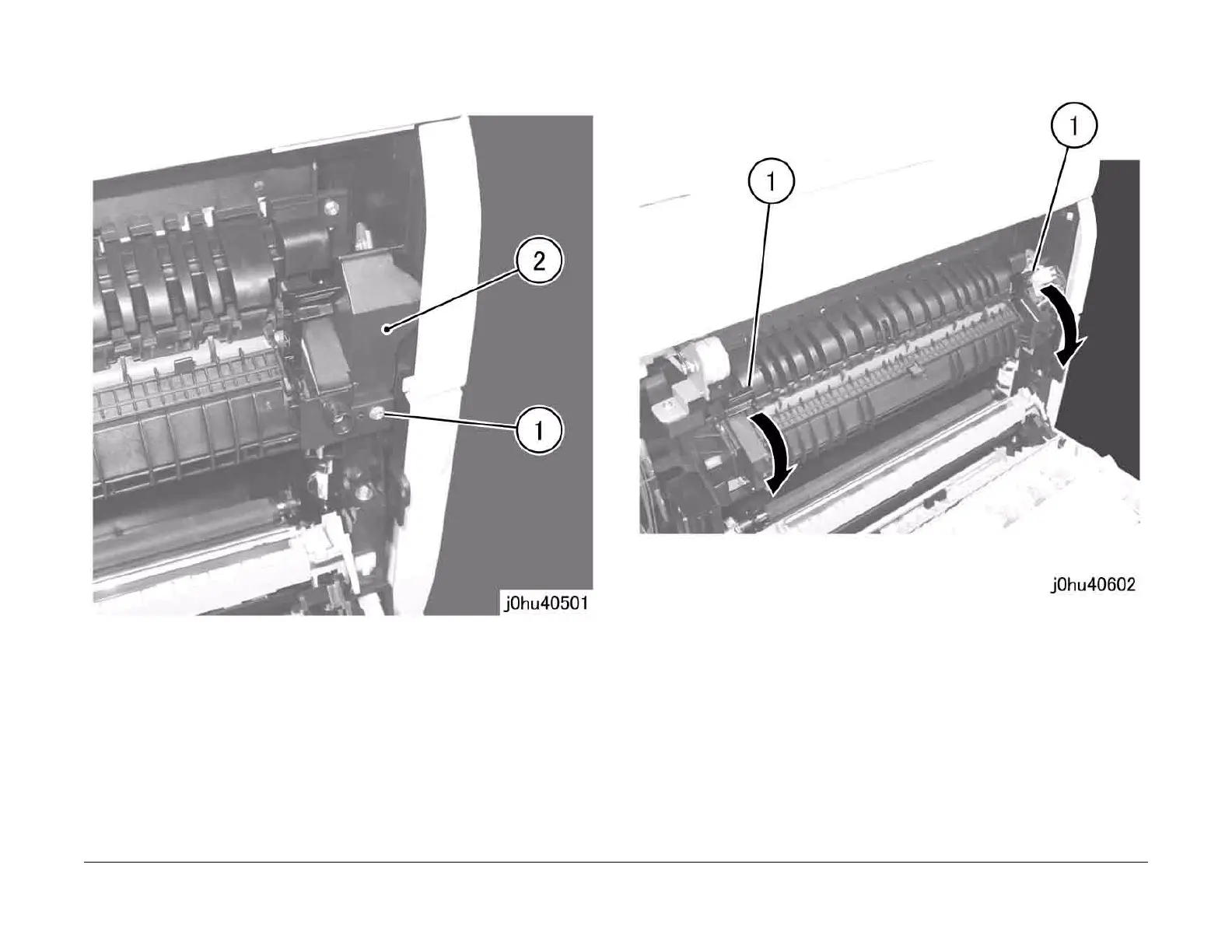 2

1

j0hu40501

1

1

j0hu40602