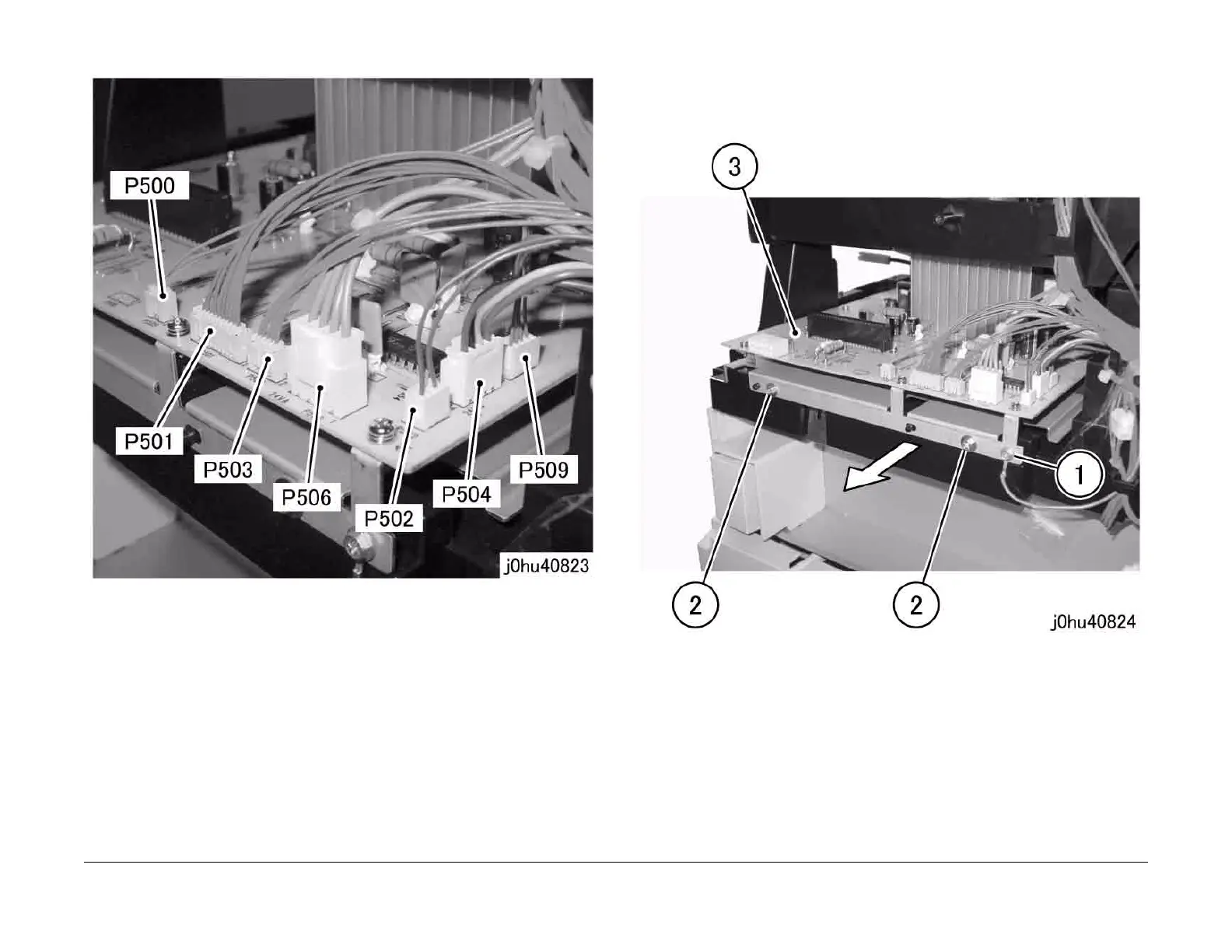 P500

P501

P503

P506

P502

P504

P509

j0hu40823

3

1

2

2

j0hu40824