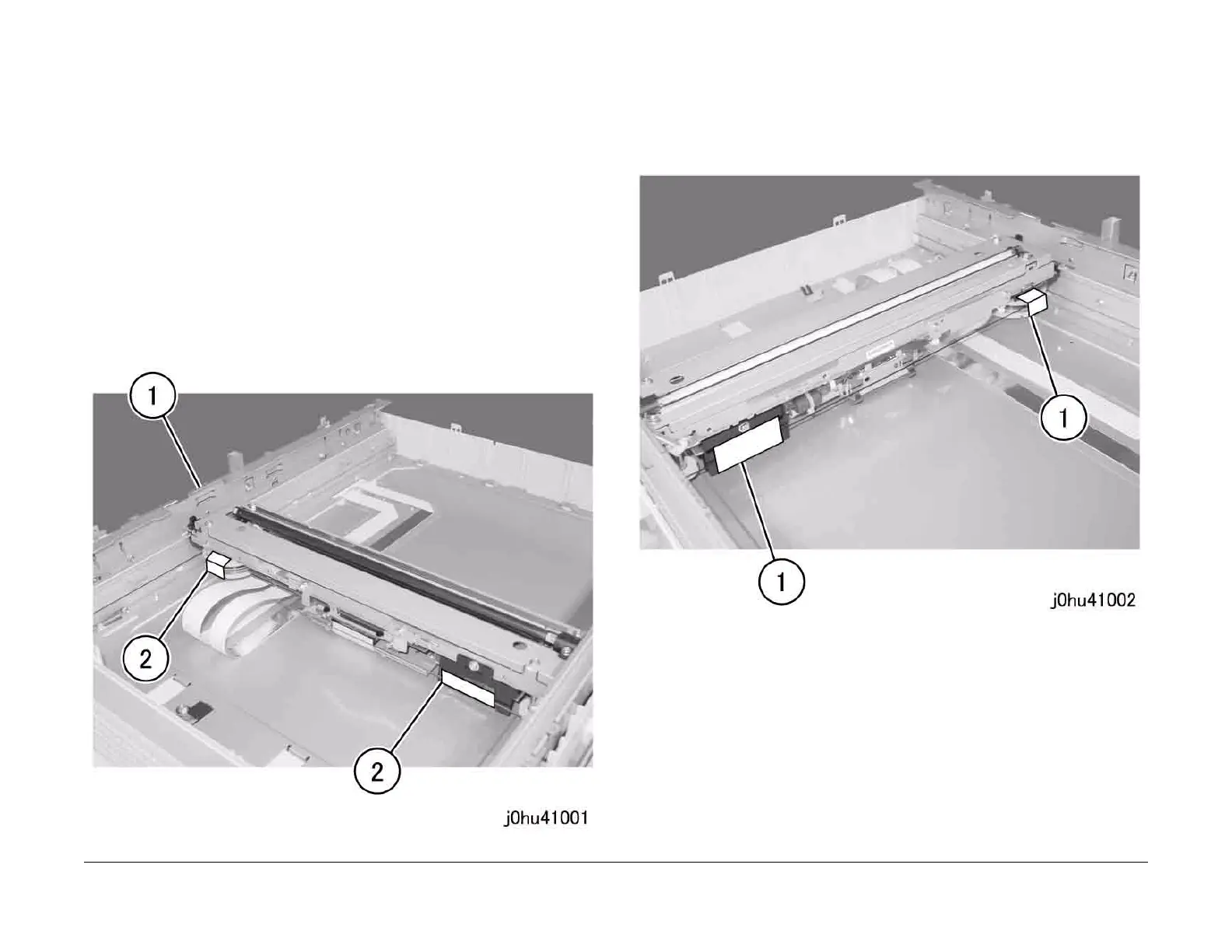 1

2

2

j0hu41001

1

1

j0hu41002