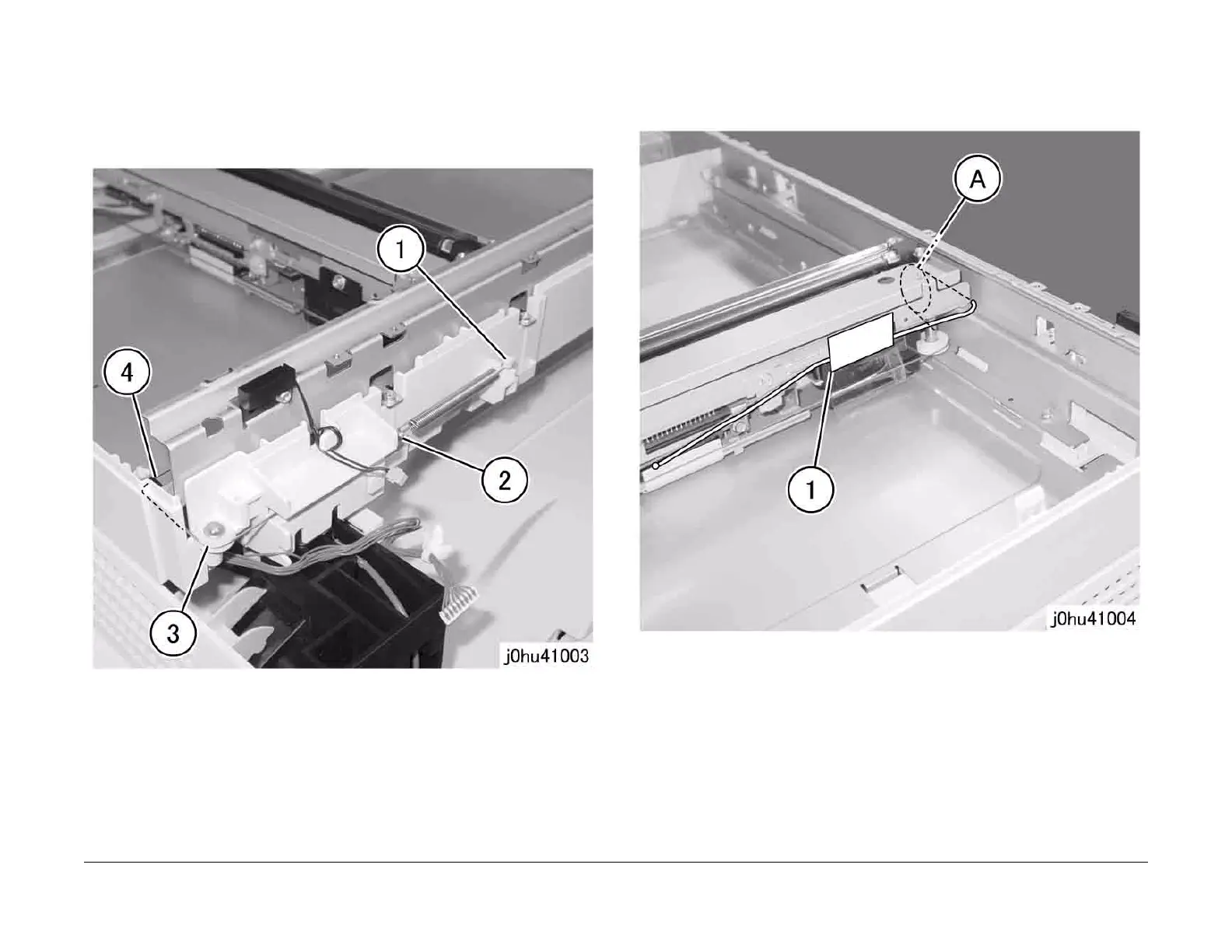 1

4

2

3

j0hu41003

A

1

j0hu41004