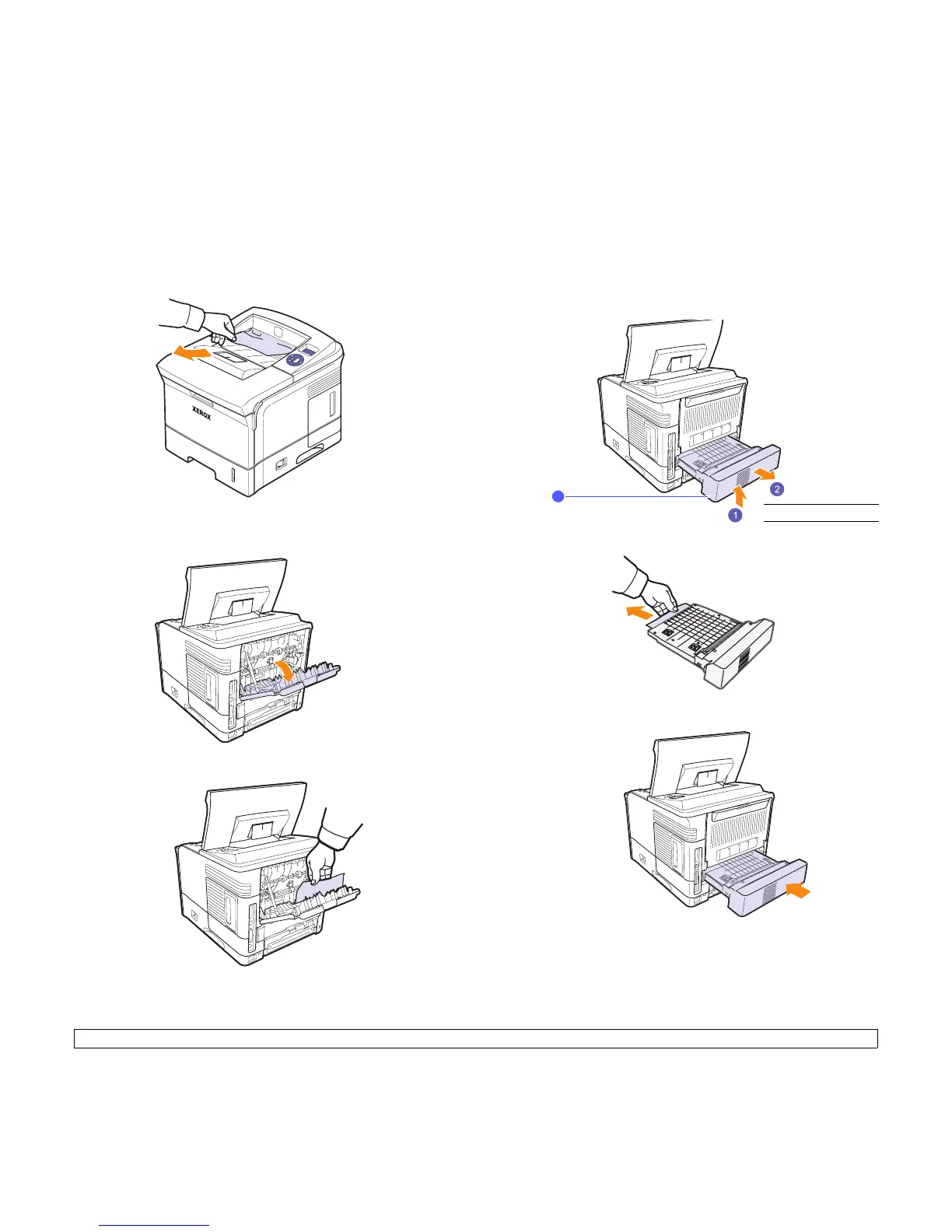 XEROX

2

1