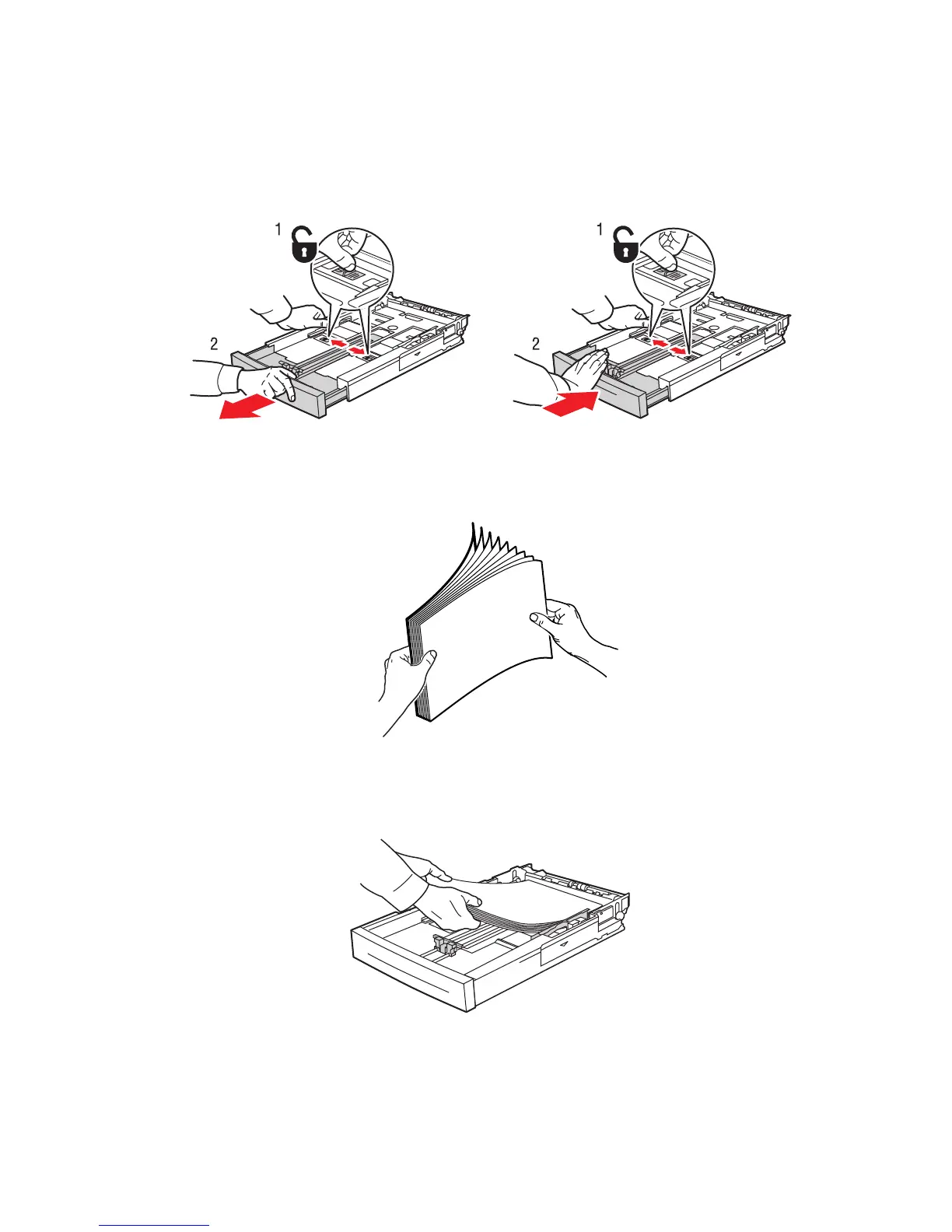 1

2

1

2