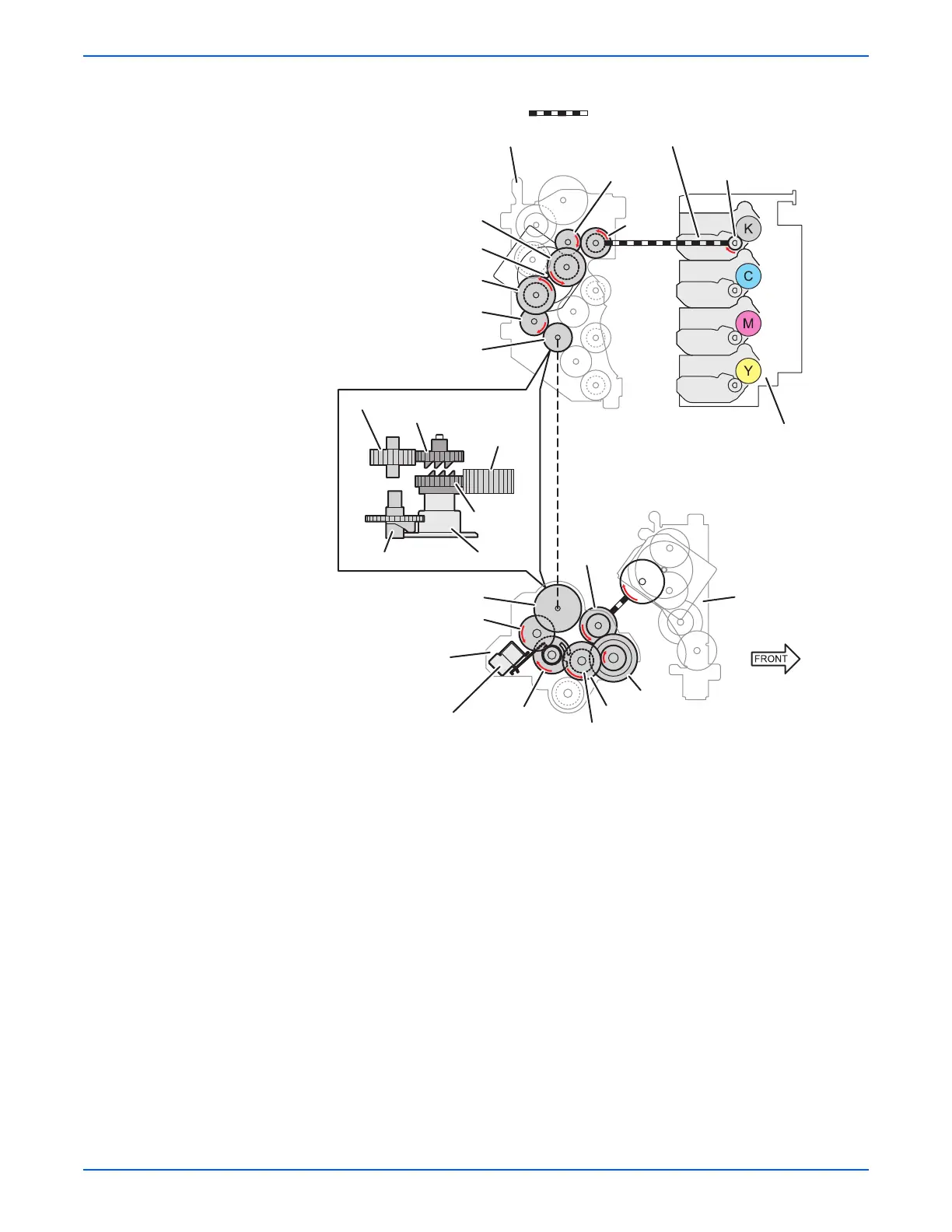 K

C

M

Y

FRONT