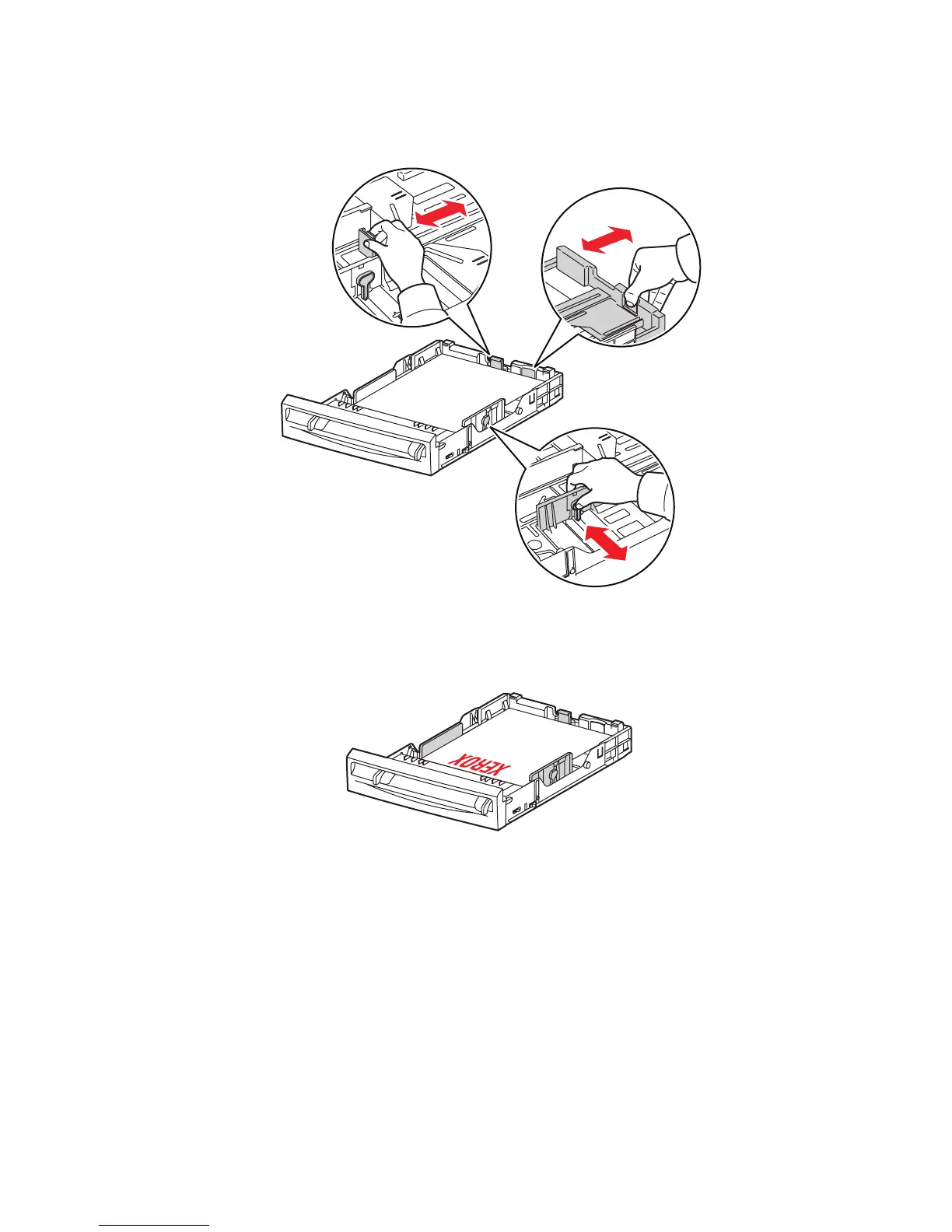 XEROX