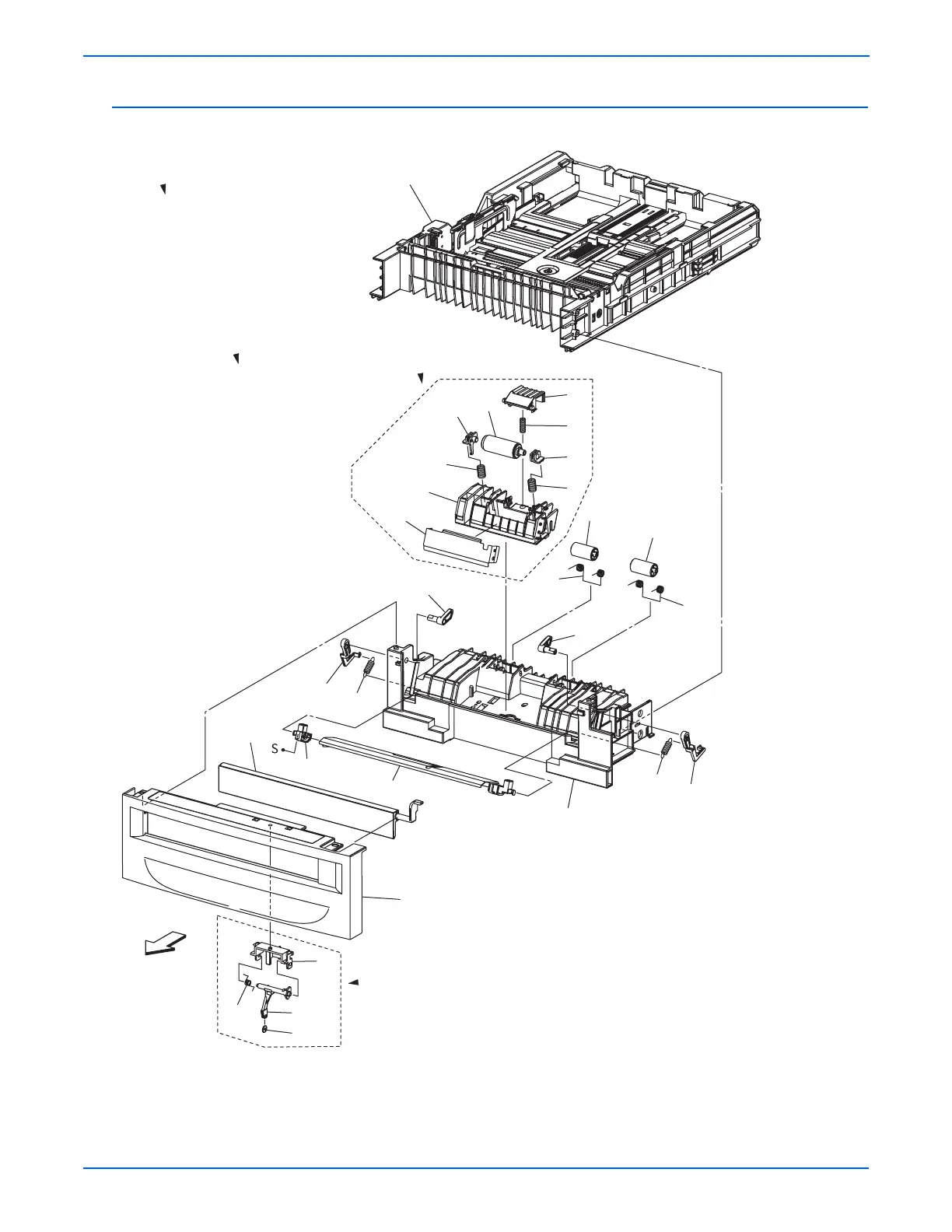 S