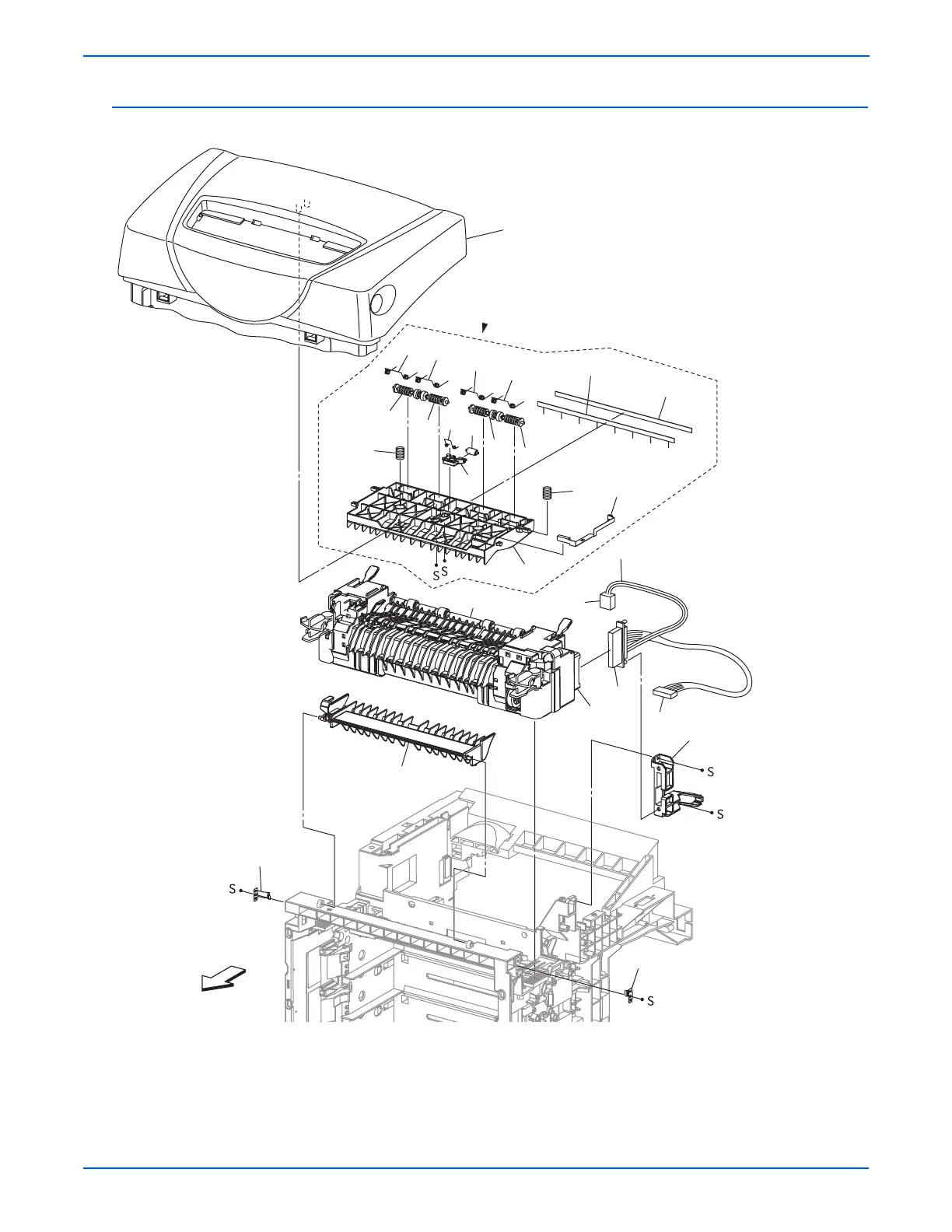 S S

S

S

S

S