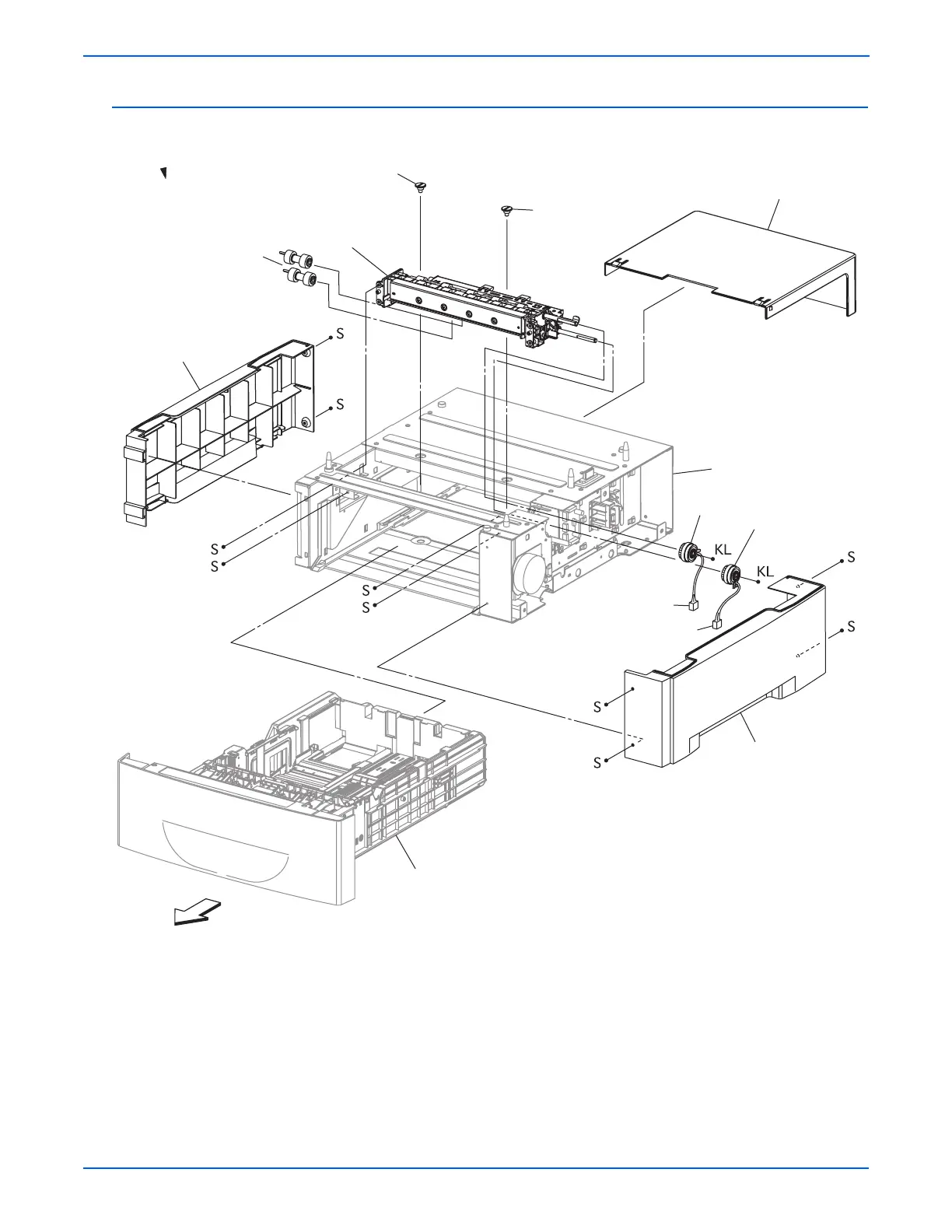 S

S

S
S

S
S

KL

KL

S

S

S

S