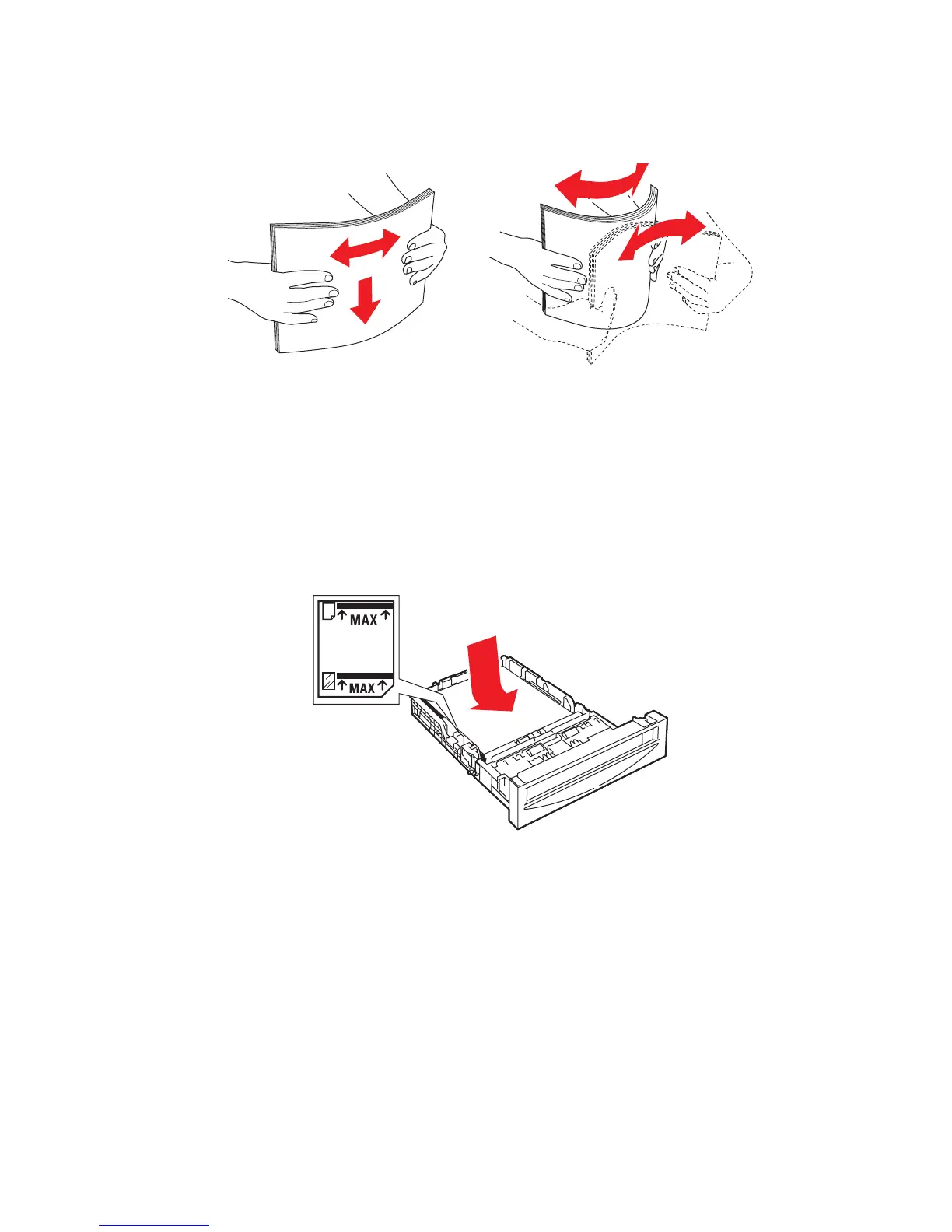 MAX
MAX