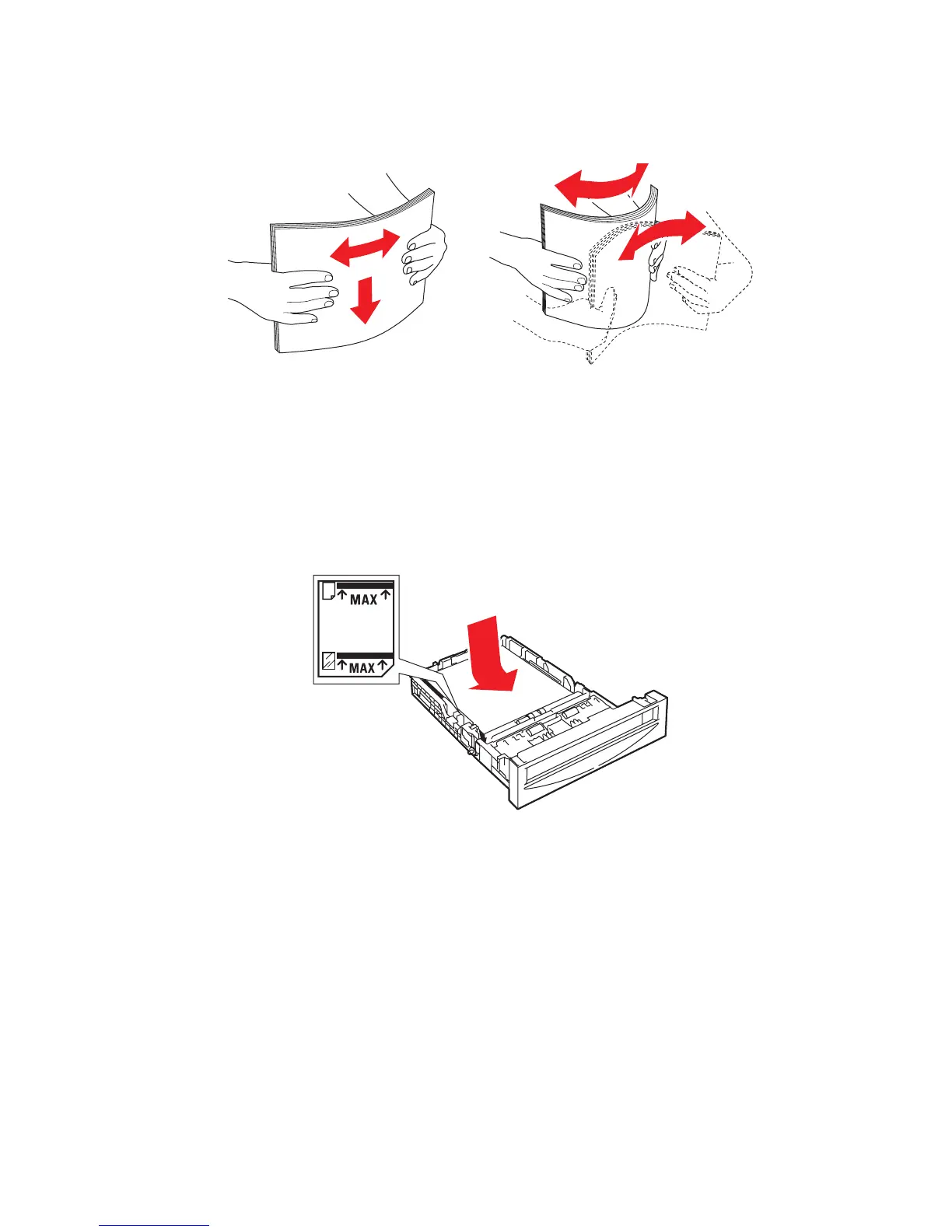 MAX

MAX