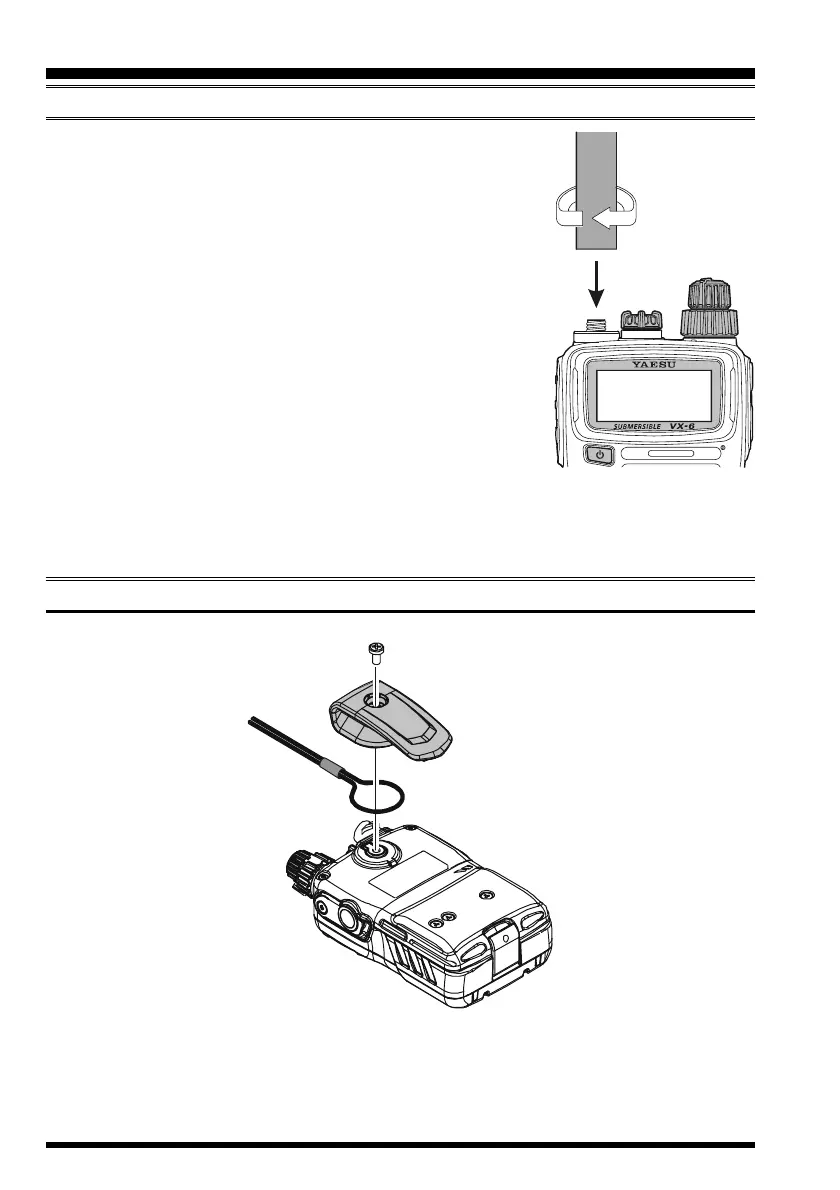 YAESU

SUBMERSIBLE VX-6