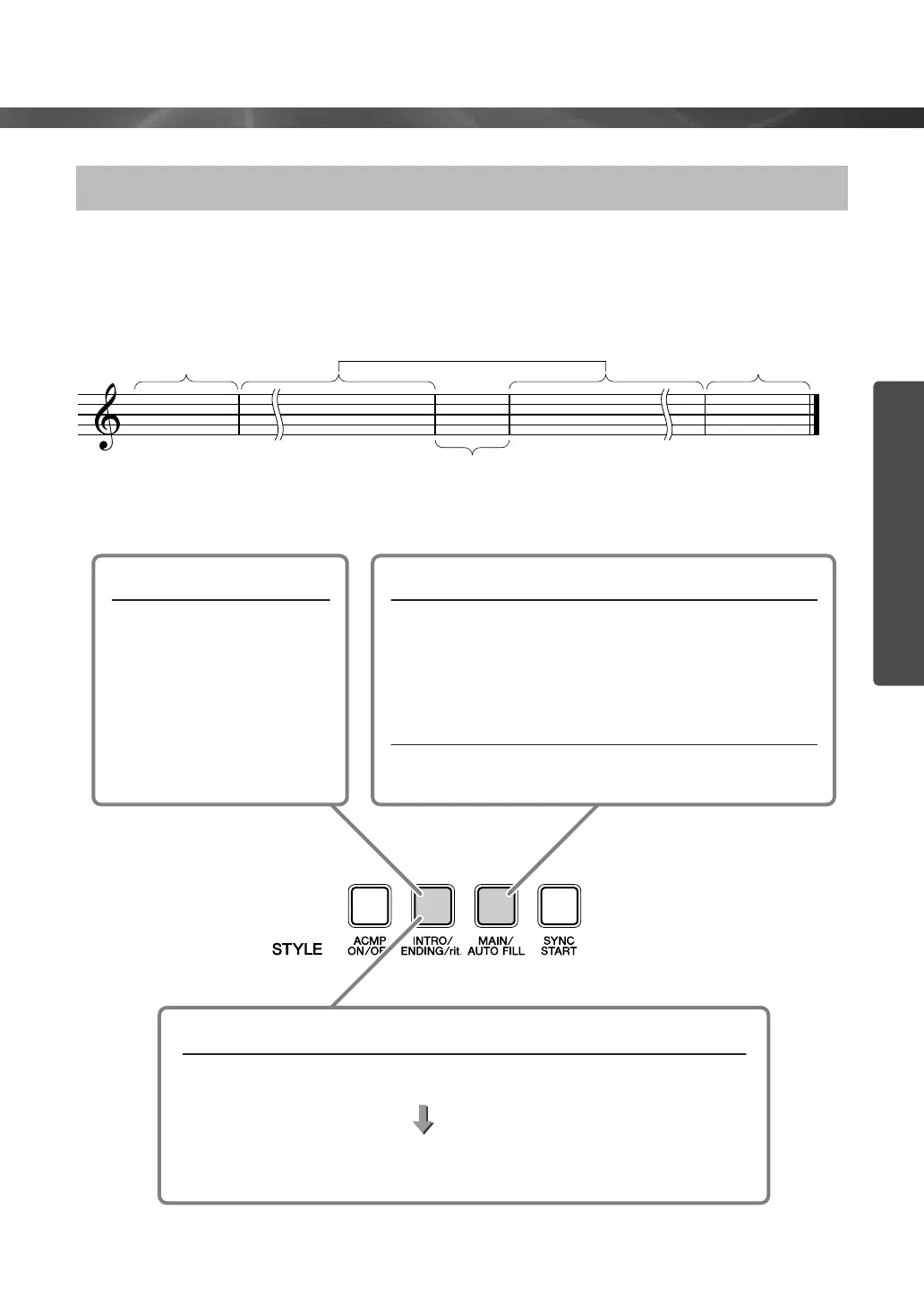 STYLE

ACMP ON/OFF

INTRO/ ENDING/rit.

MAIN/ AUTO FILL

SYNC START