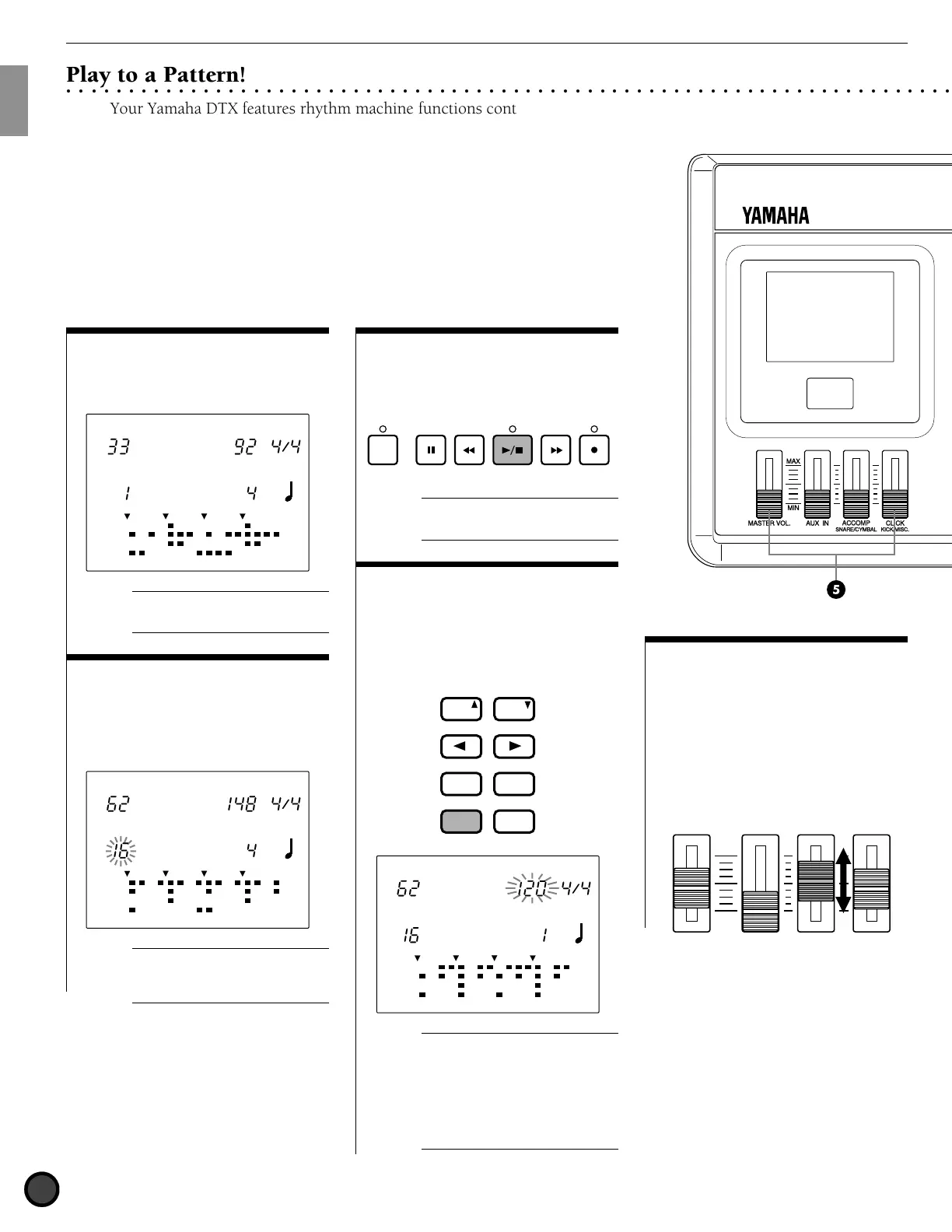 Play to a Pattern!

Your Yamaha DTX features rhythm machine functions cont

YAMAHA

MAX

MIN

MASTER VOL.

AUX IN

ACCOMP
SNARE/CYMBAL

CLICK
KICK/MISC.

5

33 92 4/4

1 4

62 148 4/4

16 4

62 120 4/4

16 1