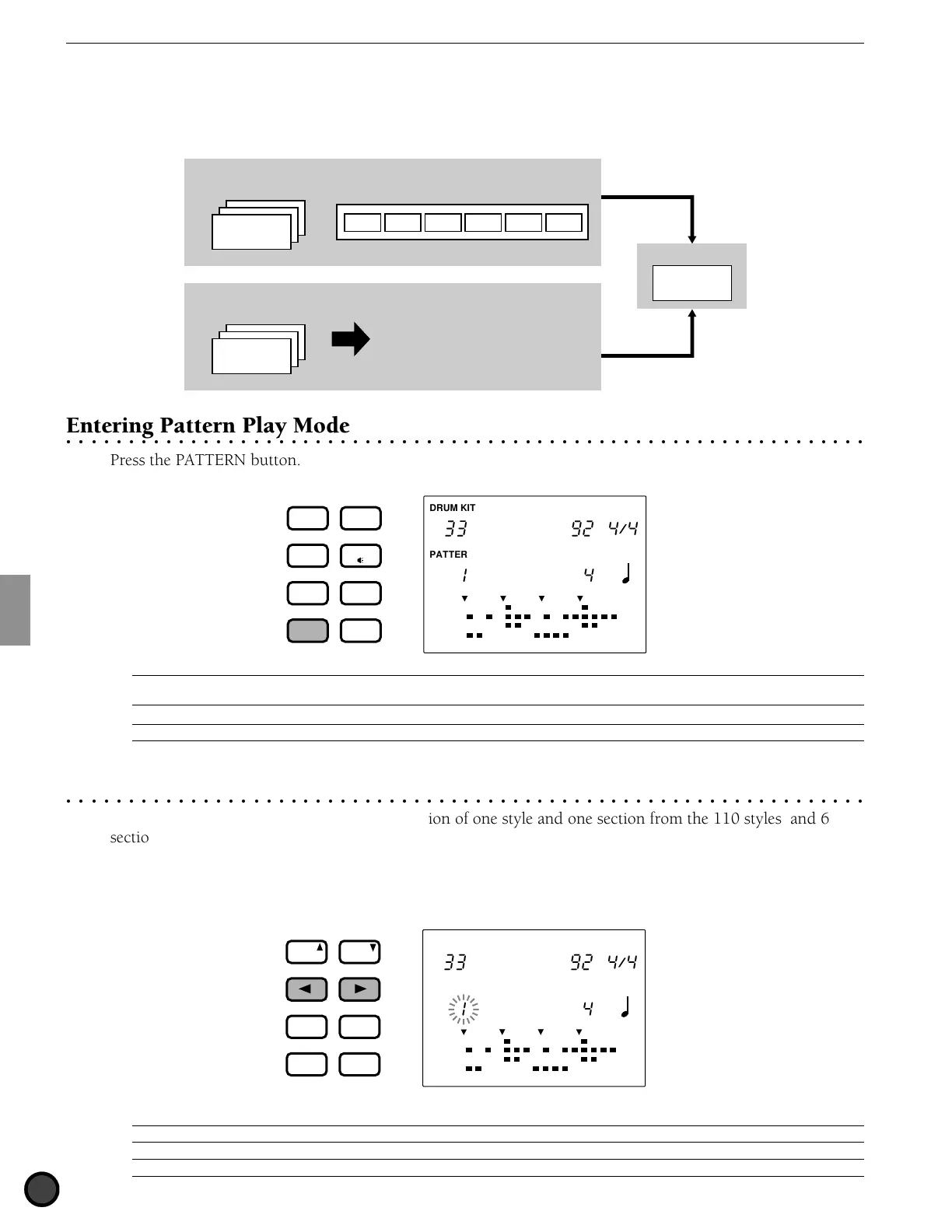 Entering Pattern Play Mode

Press the PATTERN button.

DRUM KIT
33
92 4/4
PATTER
1
4

ion of one style and one section from the 110 styles and 6 sectio

33
92 4/4
1
4