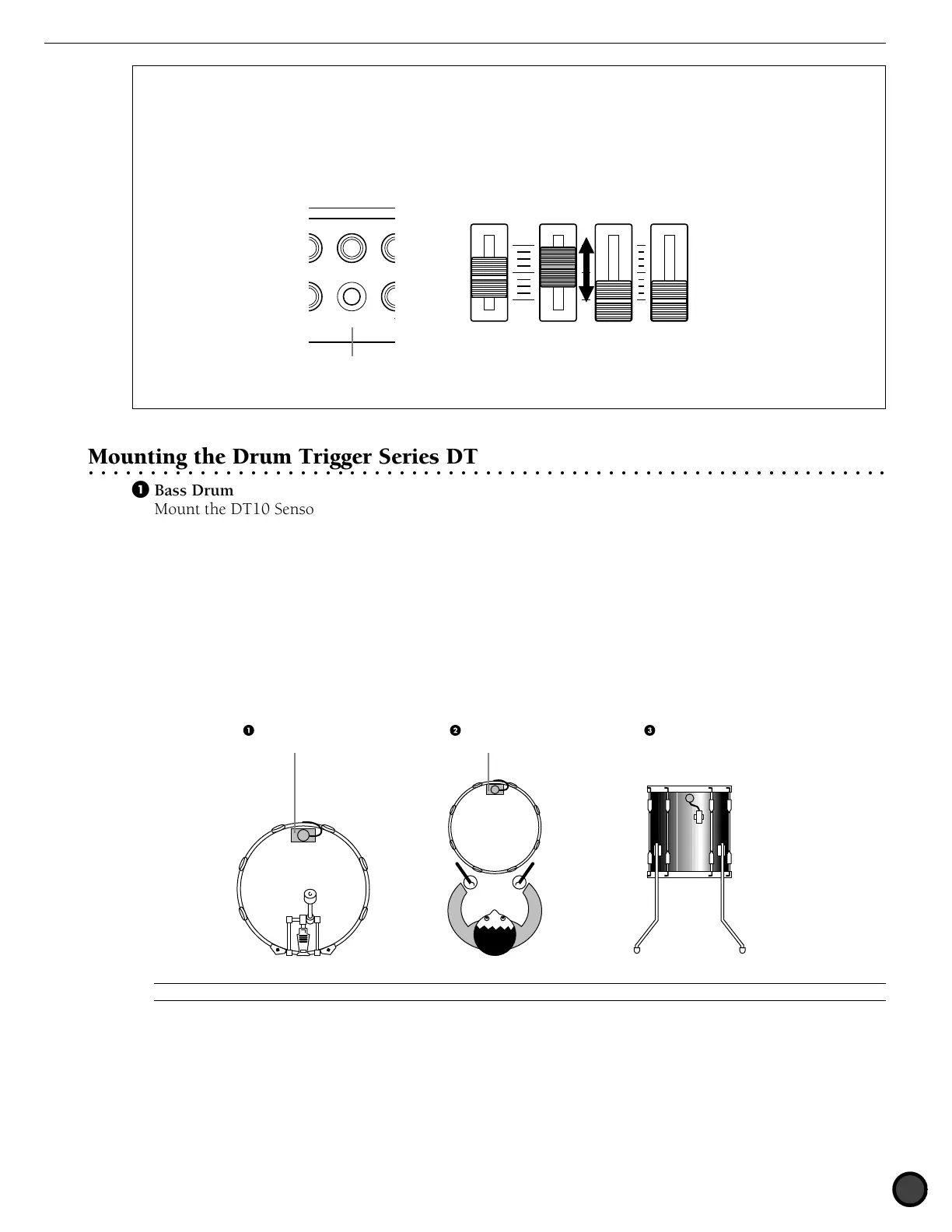 Mounting the Drum Trigger Series DT

❶ Bass Drum
Mount the DT10 Senso

❶

❷

❸