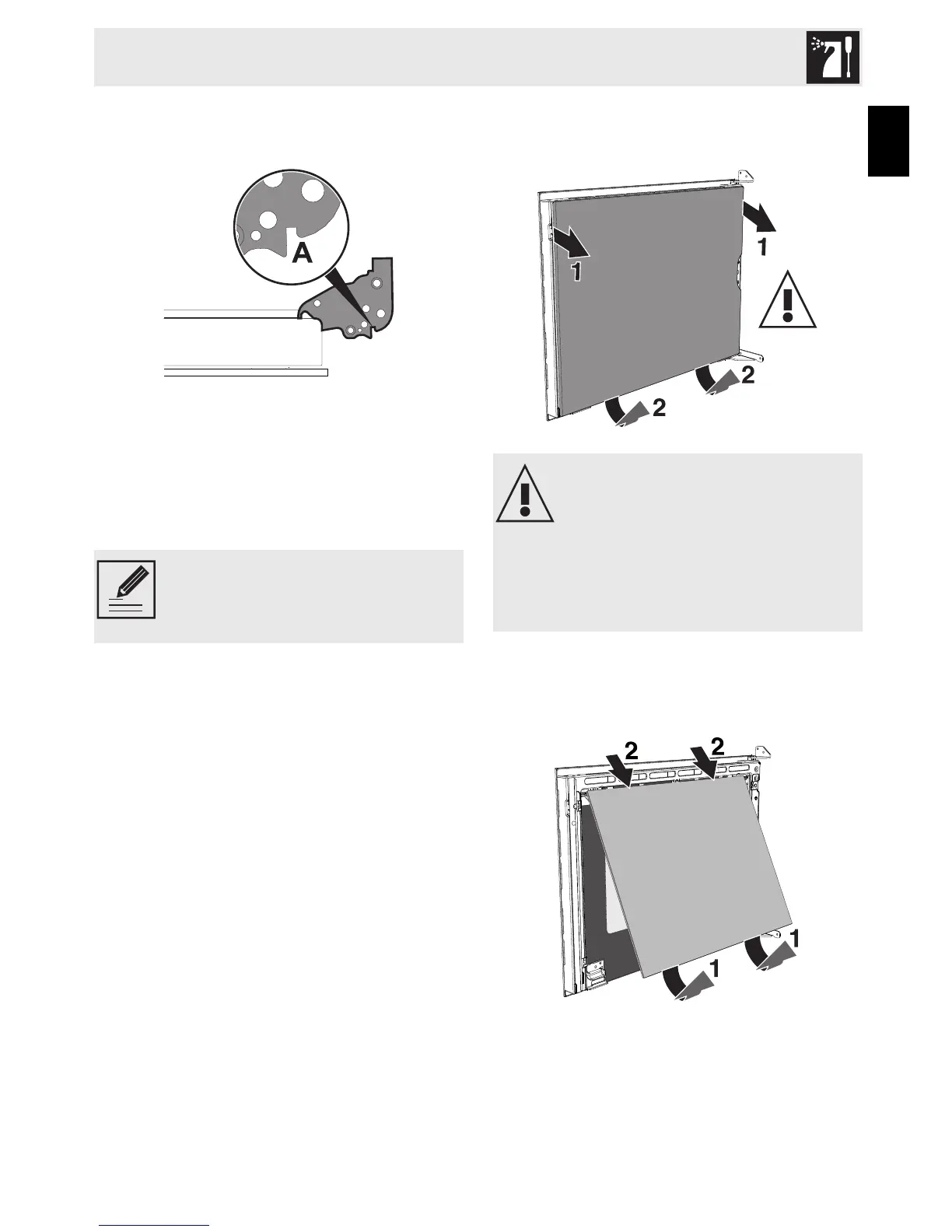 A

1

1

2

2

2

2

1

1