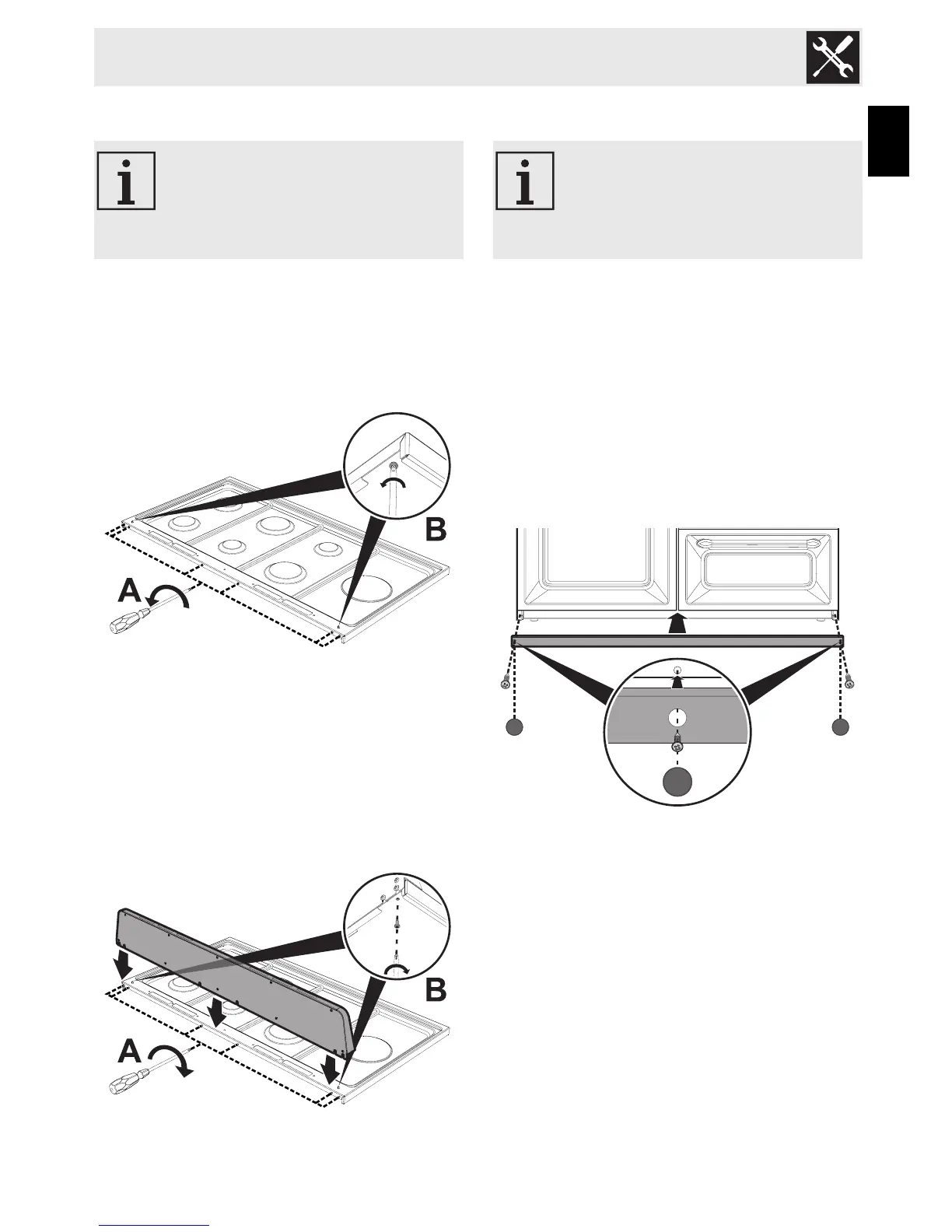 B

A

B

A