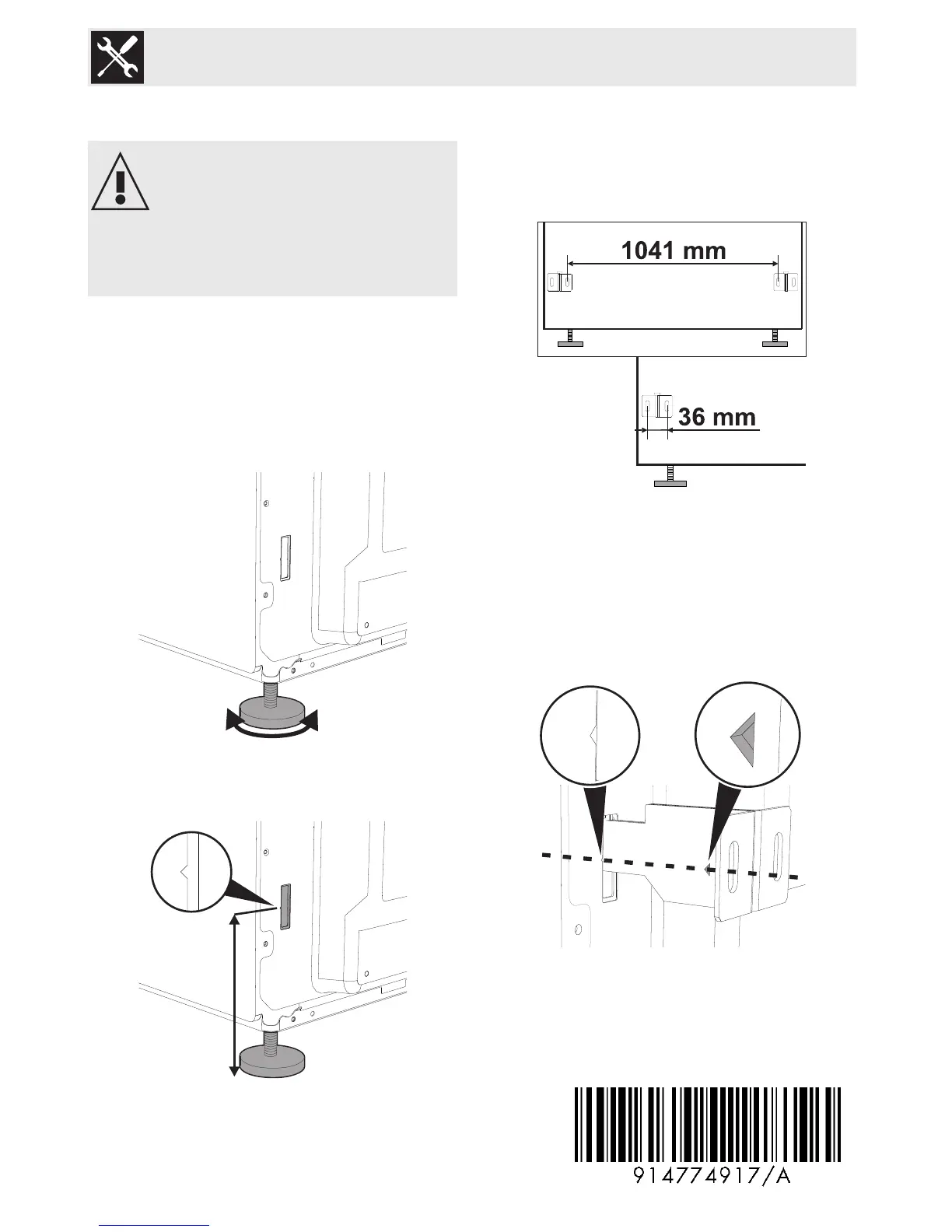 1041 mm

36 mm

914774917/A