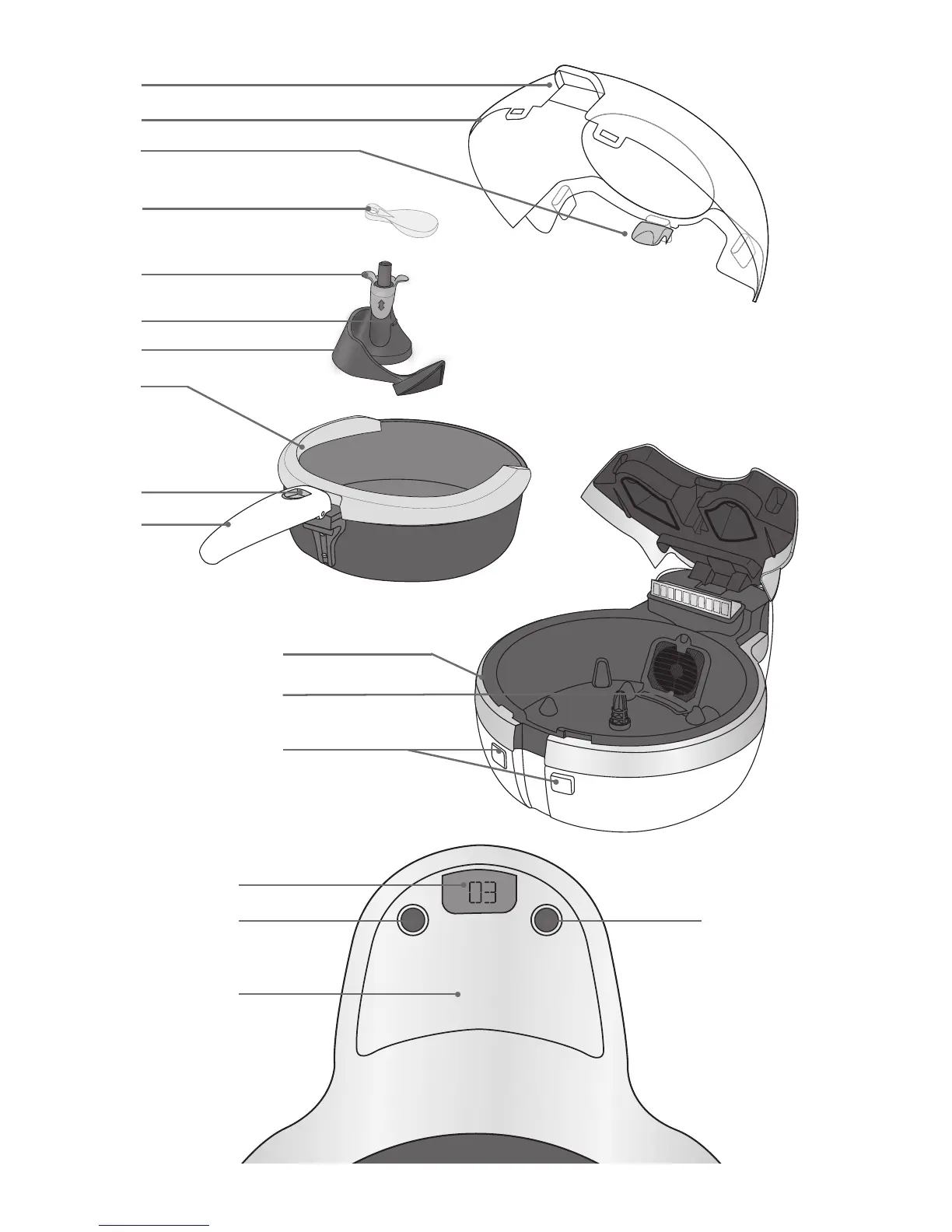 03