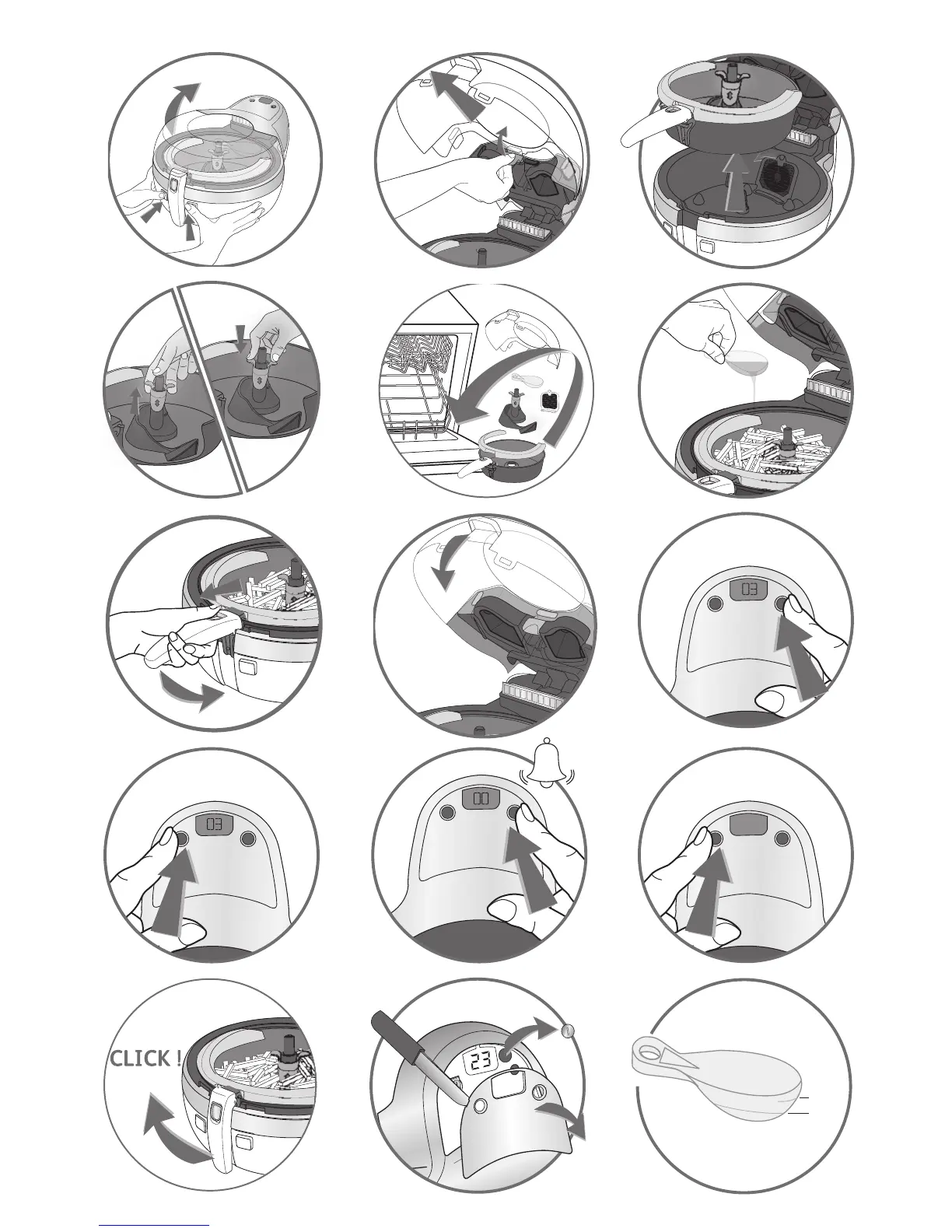 03

03

00

CLICK !

23