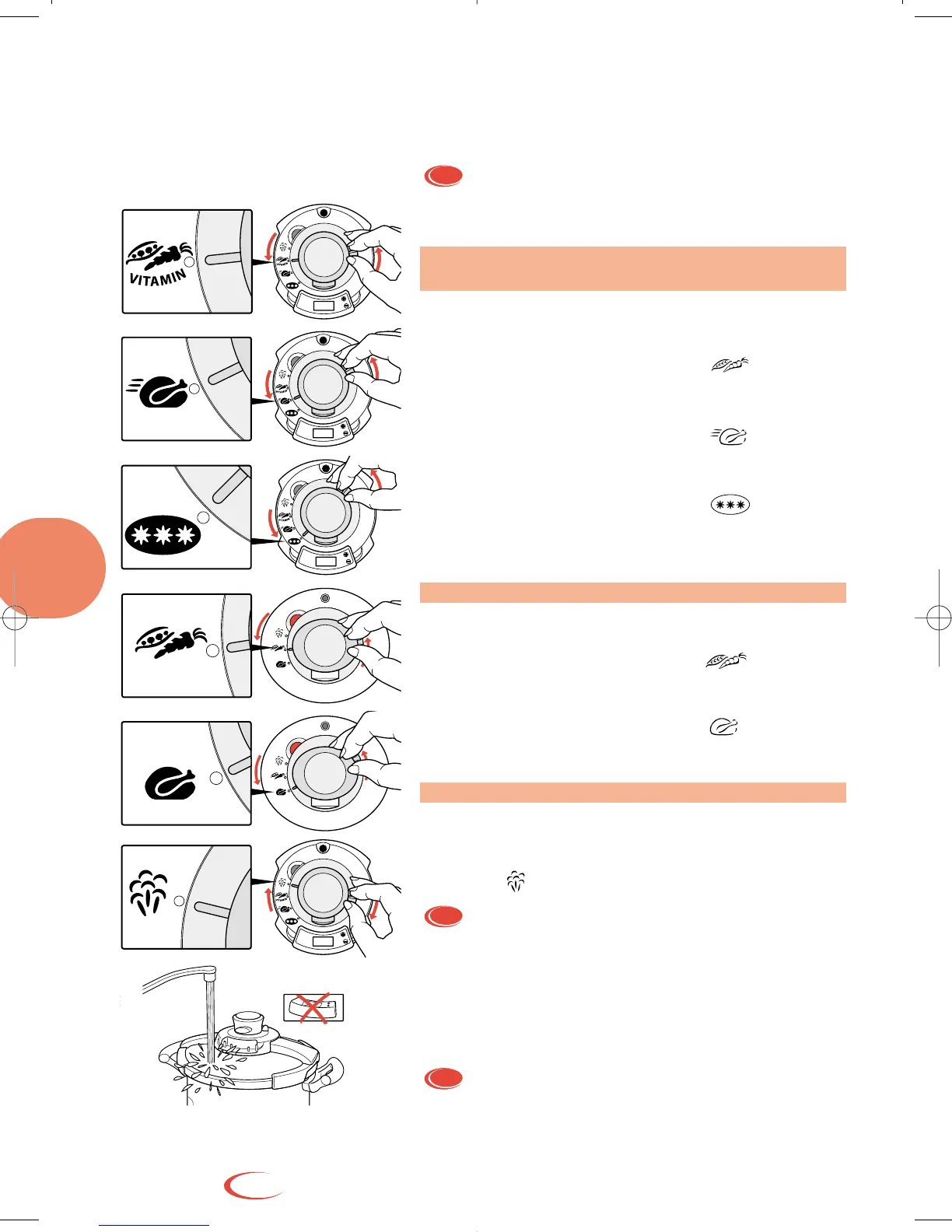 VITAMIN