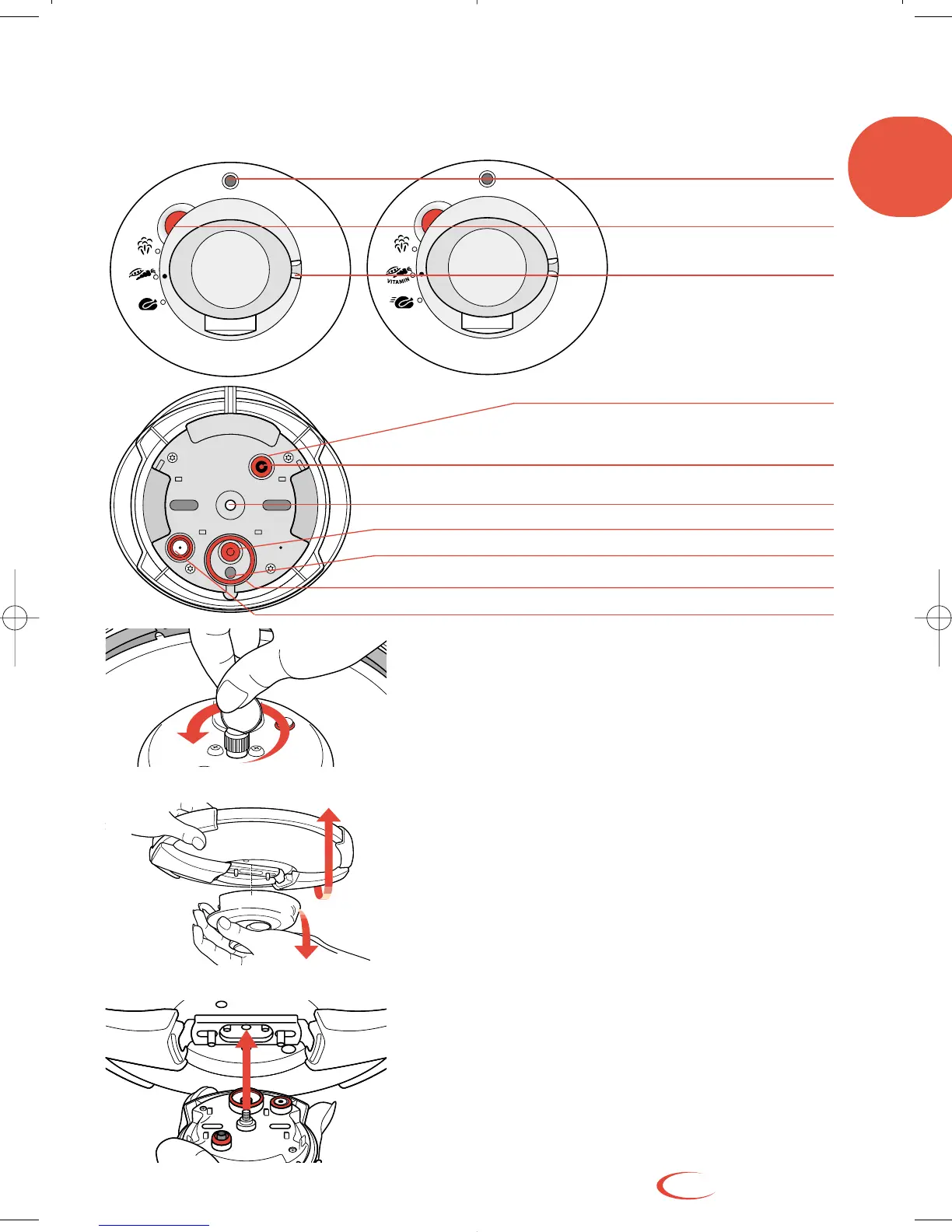 VITAMIN