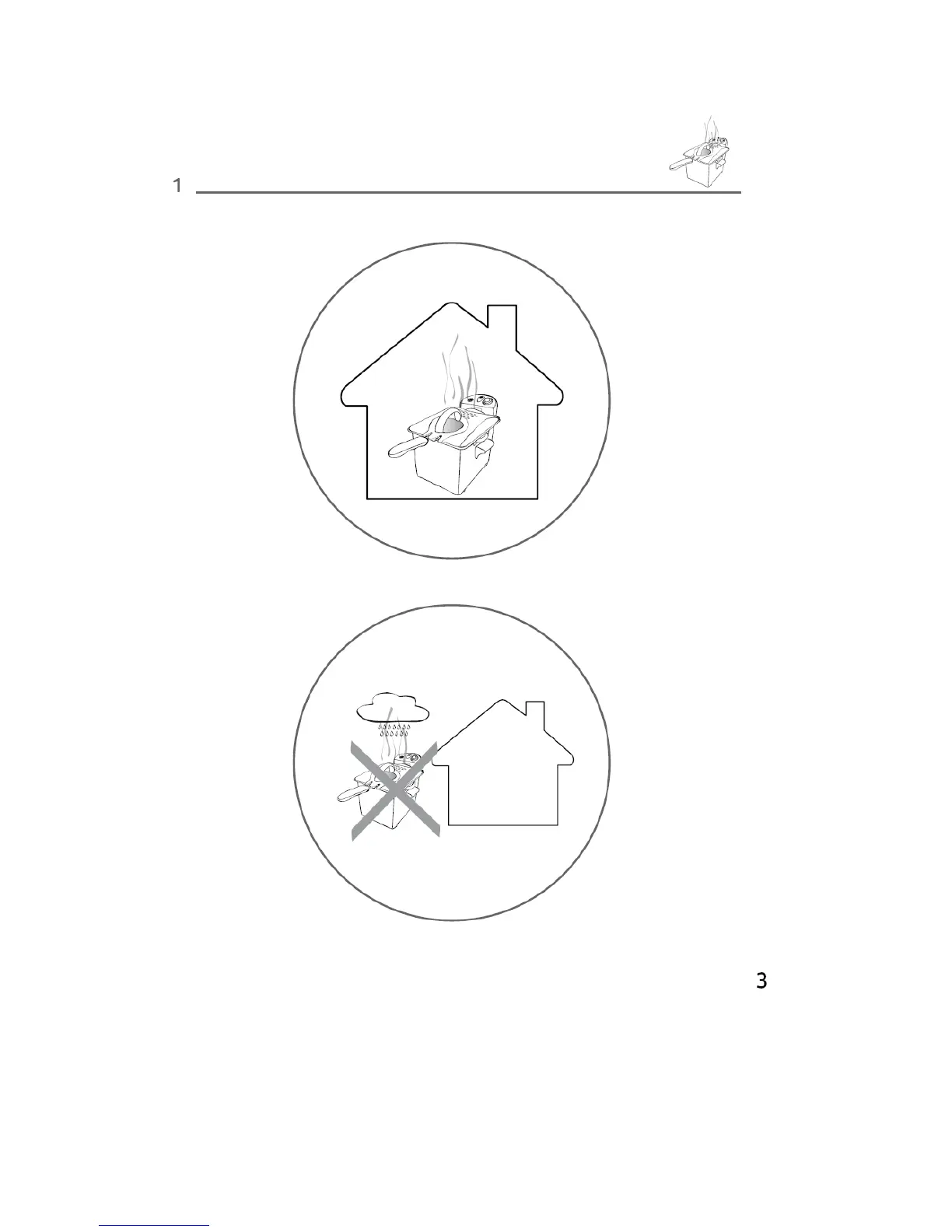 1

3