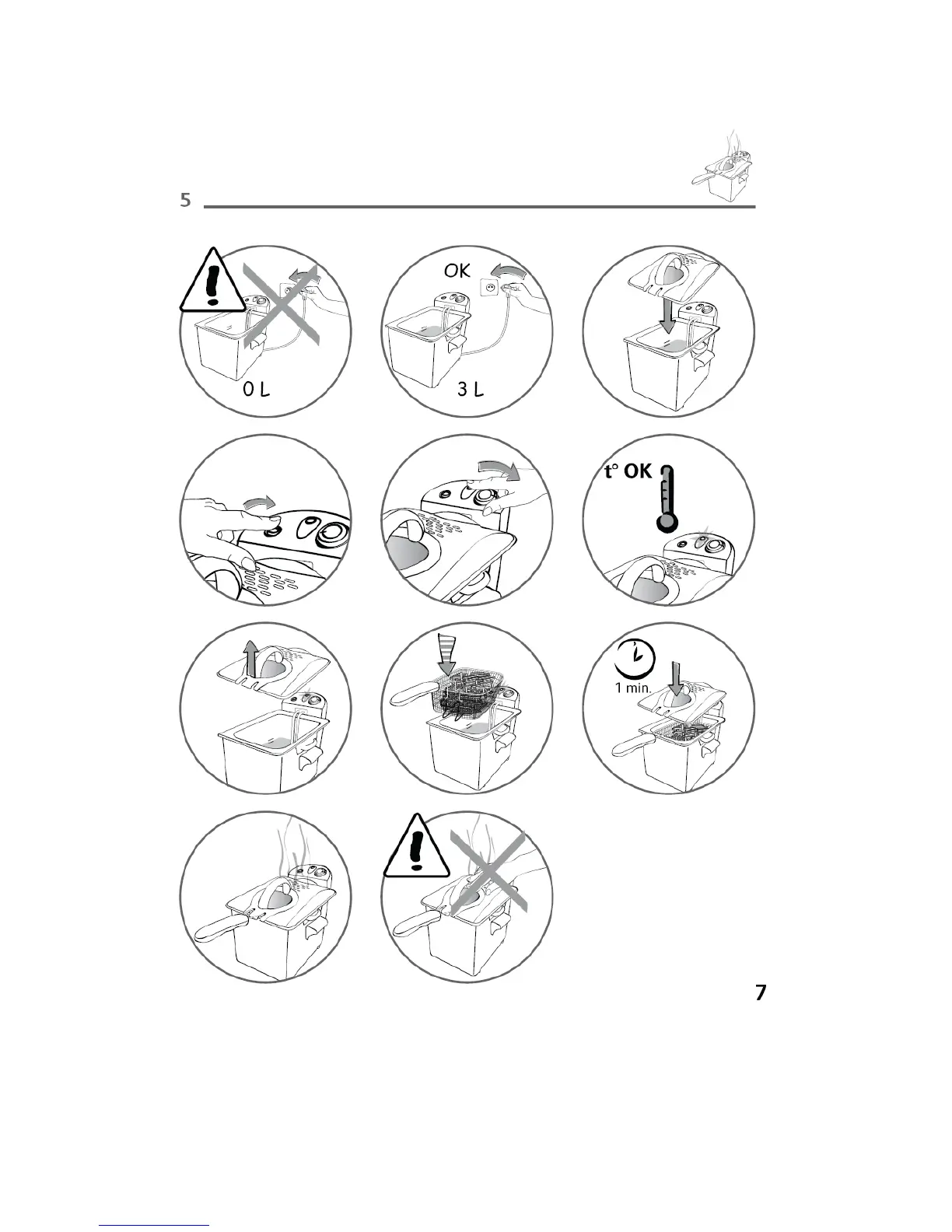 5

0 L

OK

3 L

t° OK

1 min.

7